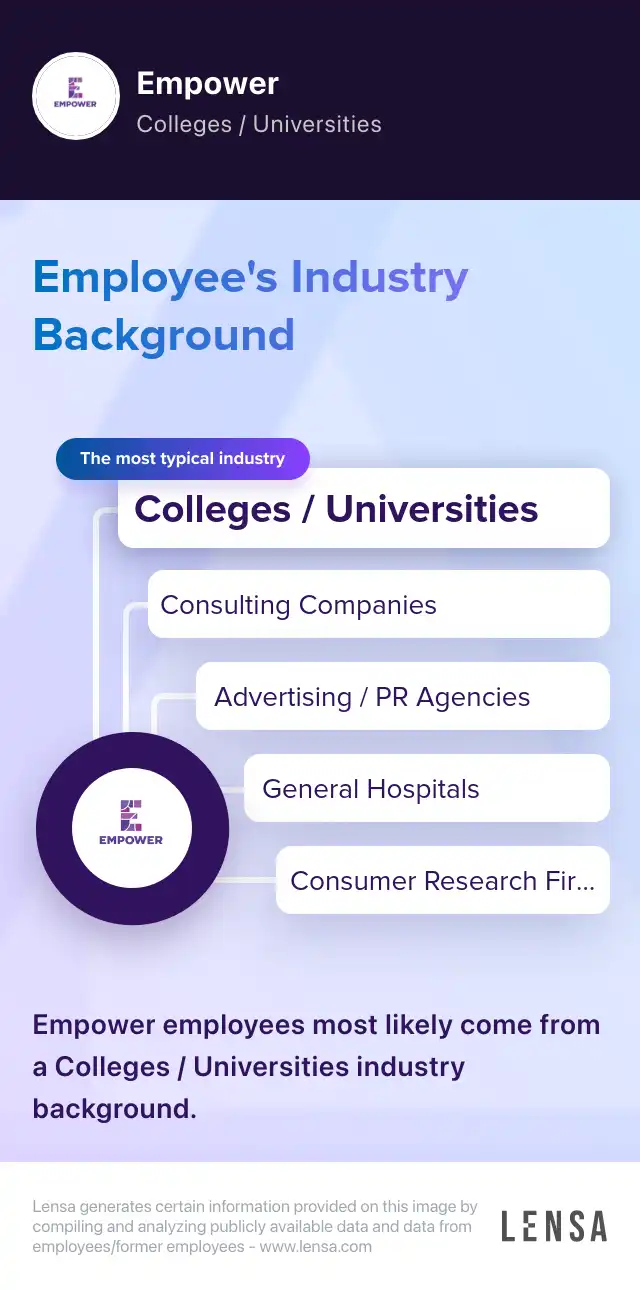 EMPOWER

Empower
Colleges / Universities

Employee's Industry Background

The most typical industry
Colleges / Universities
Consulting Companies
Advertising / PR Agencies
General Hospitals
Consumer Research Fir...

EMPOWER

Empower employees most likely come from a Colleges / Universities industry background.

Lensa generates certain information provided on this image by compiling and analyzing publicly available data and data from employees/former employees - www.lensa.com

LENSA