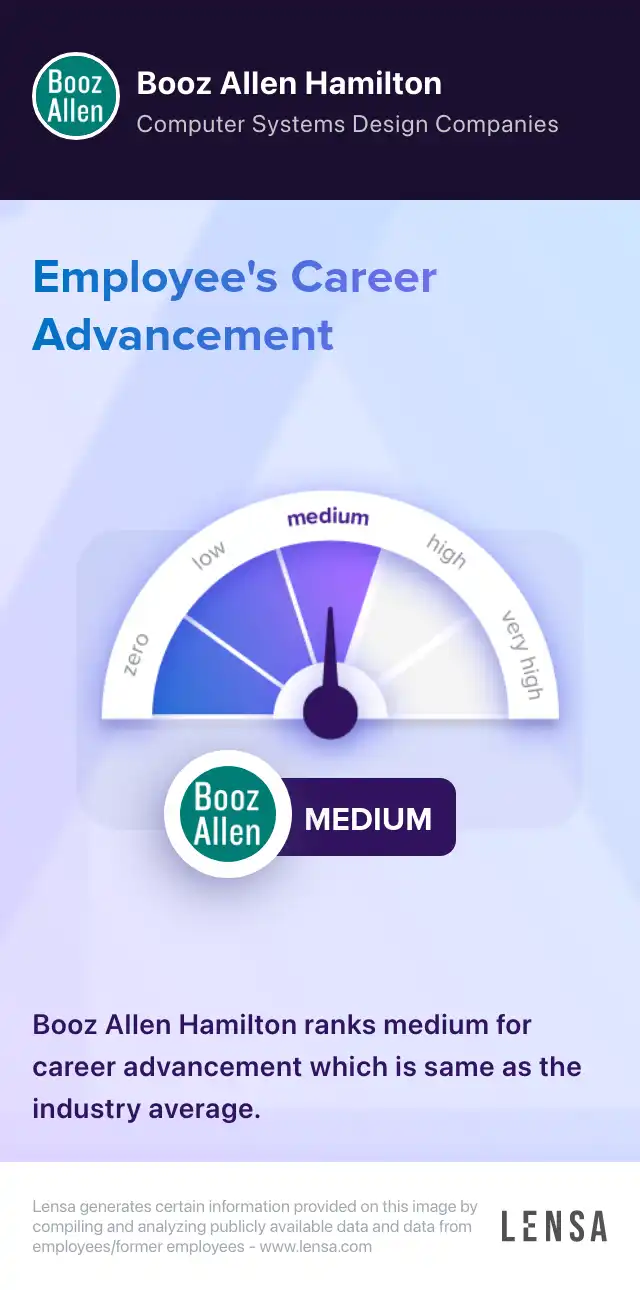 Booz Allen

Booz Allen Hamilton

Computer Systems Design Companies

Employee's Career Advancement

zero
low
medium
high
very high

Booz Allen

MEDIUM

Booz Allen Hamilton ranks medium for career advancement which is same as the industry average.

Lensa generates certain information provided on this image by compiling and analyzing publicly available data and data from employees/former employees - www.lensa.com

LENSA