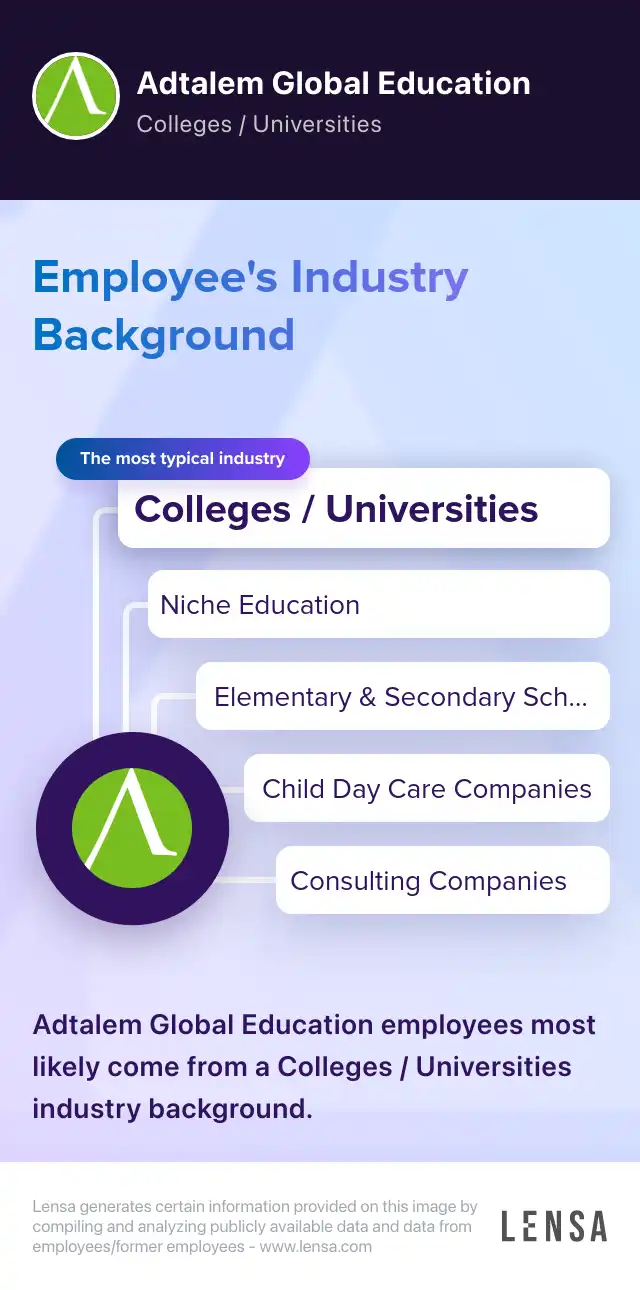 Adtalem Global Education
Colleges / Universities

Employee's Industry Background

The most typical industry

Colleges / Universities

Niche Education

Elementary & Secondary Sch...

Child Day Care Companies

Consulting Companies

Adtalem Global Education employees most likely come from a Colleges / Universities industry background.

Lensa generates certain information provided on this image by compiling and analyzing publicly available data and data from employees/former employees - www.lensa.com

LENSA