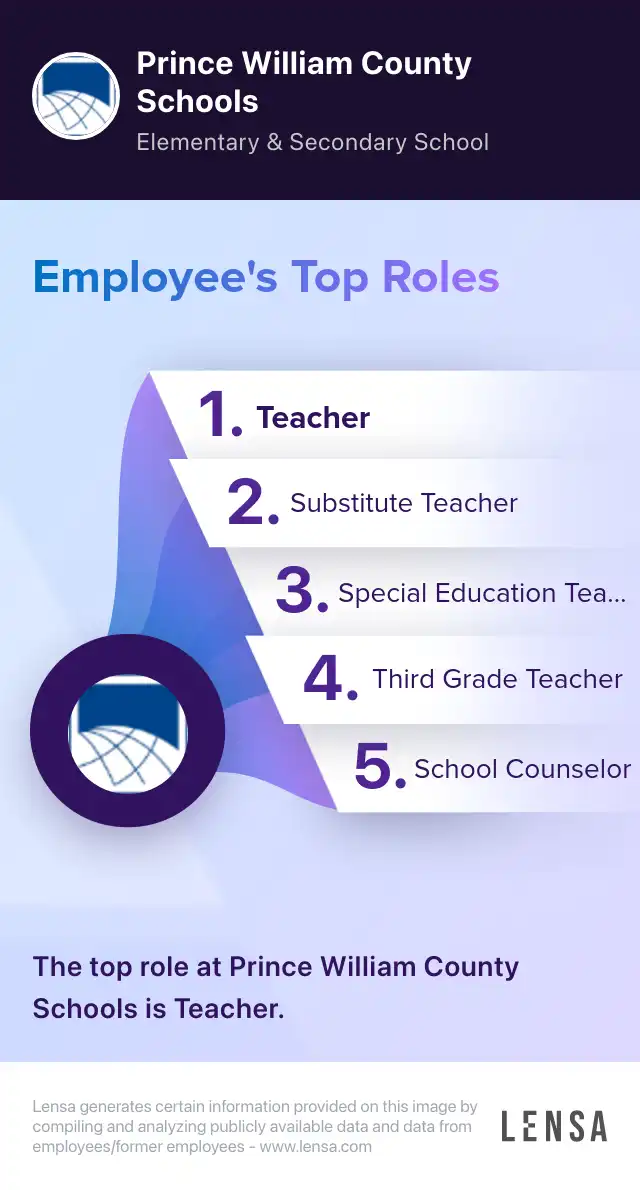 Prince William County Schools
Elementary & Secondary School

Employee's Top Roles

1. Teacher
2. Substitute Teacher
3. Special Education Tea...
4. Third Grade Teacher
5. School Counselor

The top role at Prince William County Schools is Teacher.

Lensa generates certain information provided on this image by compiling and analyzing publicly available data and data from employees/former employees - www.lensa.com

LENSA