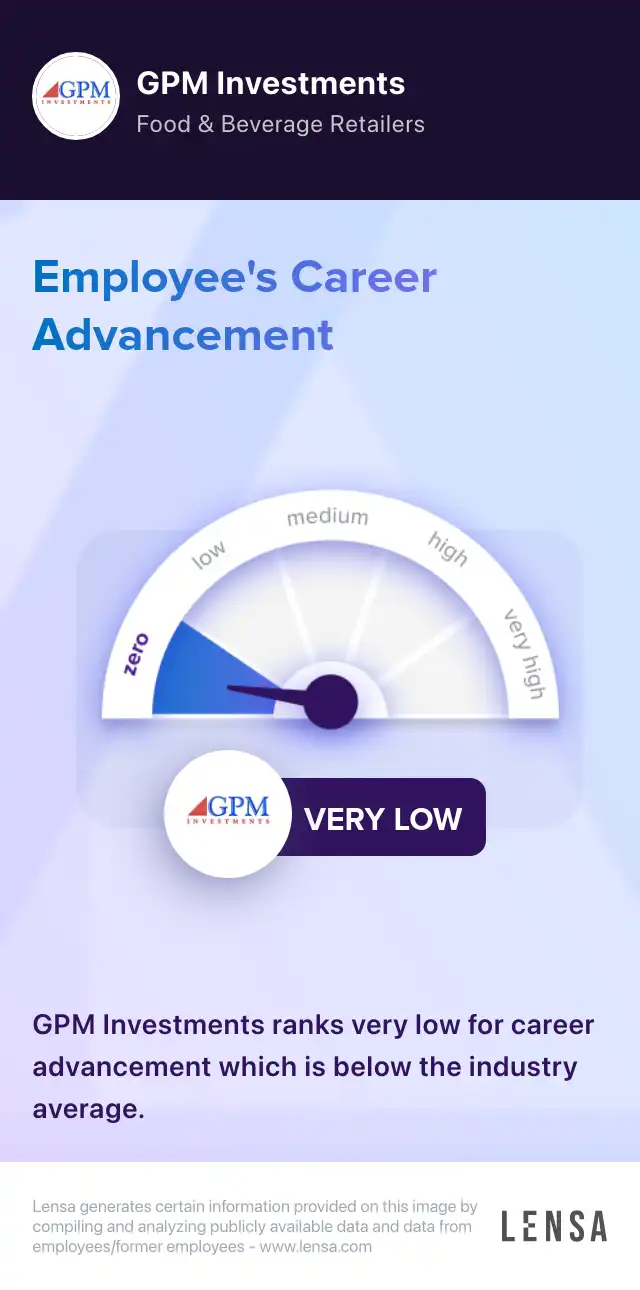 GPM INVESTMENTS

GPM Investments
Food & Beverage Retailers

Employee's Career Advancement

zero
low
medium
high
very high

GPM INVESTMENTS

VERY LOW

GPM Investments ranks very low for career advancement which is below the industry average.

Lensa generates certain information provided on this image by compiling and analyzing publicly available data and data from employees/former employees - www.lensa.com

LENSA