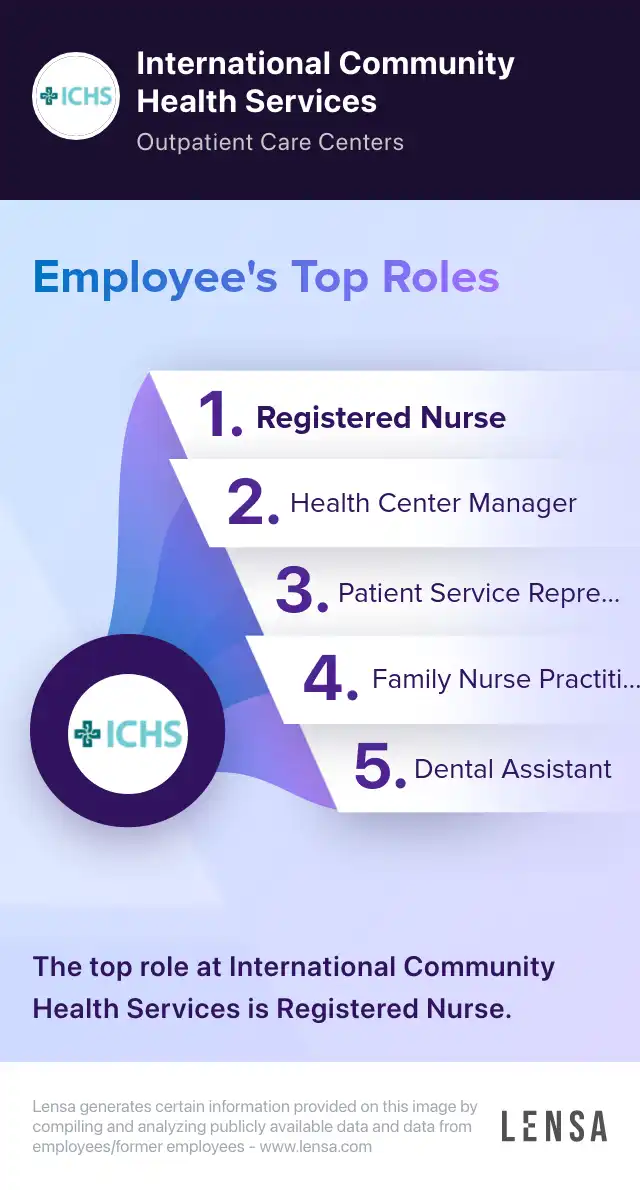 ICHS

International Community Health Services

Outpatient Care Centers

Employee's Top Roles

1. Registered Nurse

2. Health Center Manager

3. Patient Service Repre...

4. Family Nurse Practiti...

5. Dental Assistant

ICHS

The top role at International Community Health Services is Registered Nurse.

Lensa generates certain information provided on this image by compiling and analyzing publicly available data and data from employees/former employees - www.lensa.com

LENSA