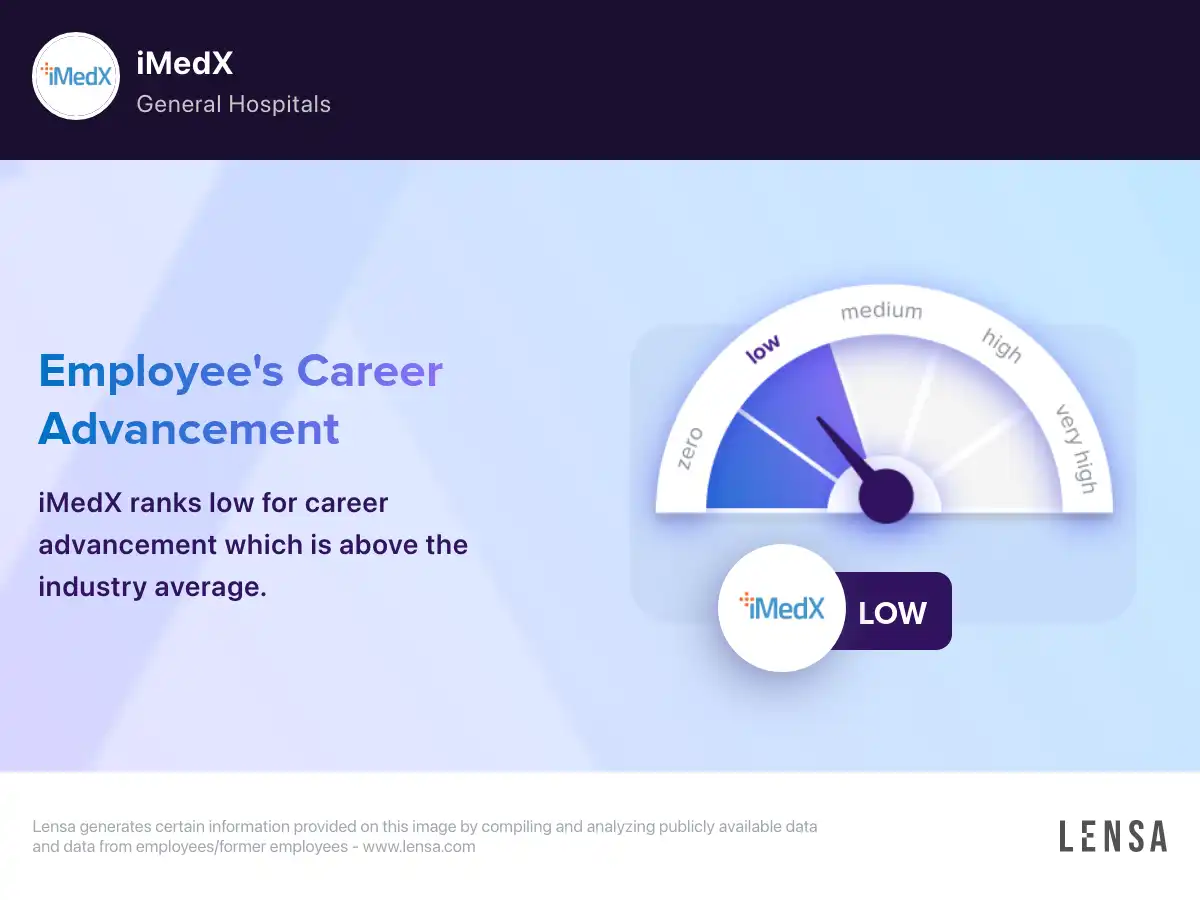 iMedX

iMedX
General Hospitals

Employee's Career Advancement

iMedX ranks low for career advancement which is above the industry average.

zero
low
medium
high
very high

iMedX
LOW

Lensa generates certain information provided on this image by compiling and analyzing publicly available data and data from employees/former employees - www.lensa.com

LENSA