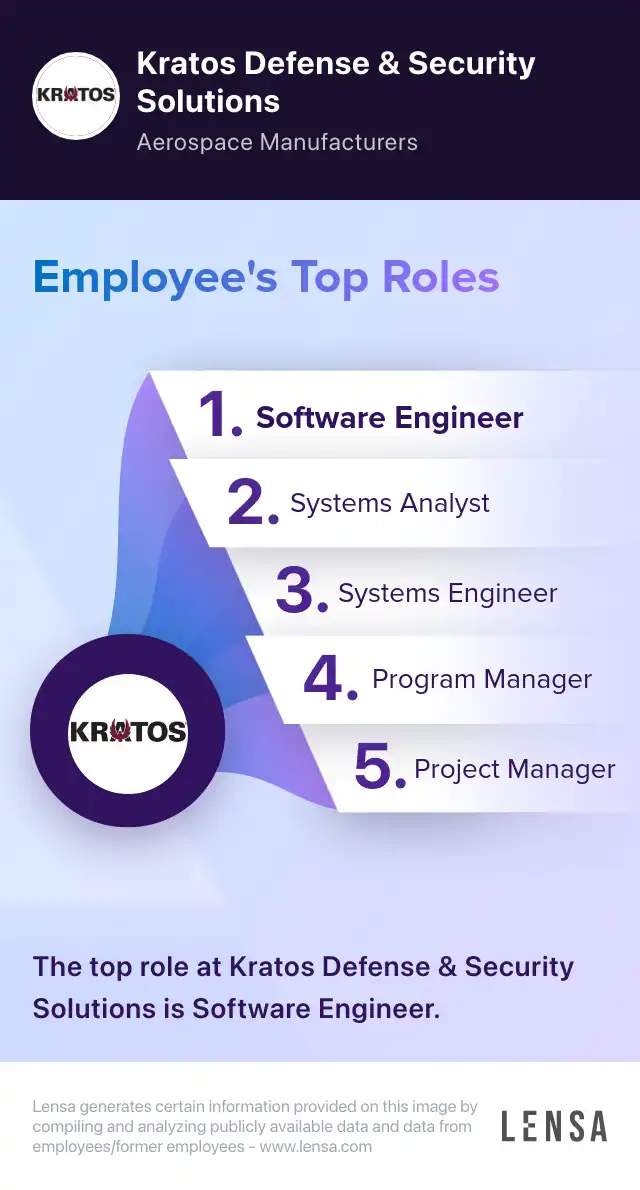 KRATOS

Kratos Defense & Security Solutions

Aerospace Manufacturers

Employee's Top Roles

1. Software Engineer

2. Systems Analyst

3. Systems Engineer

4. Program Manager

5. Project Manager

KRATOS

The top role at Kratos Defense & Security Solutions is Software Engineer.

Lensa generates certain information provided on this image by compiling and analyzing publicly available data and data from employees/former employees - www.lensa.com

LENSA