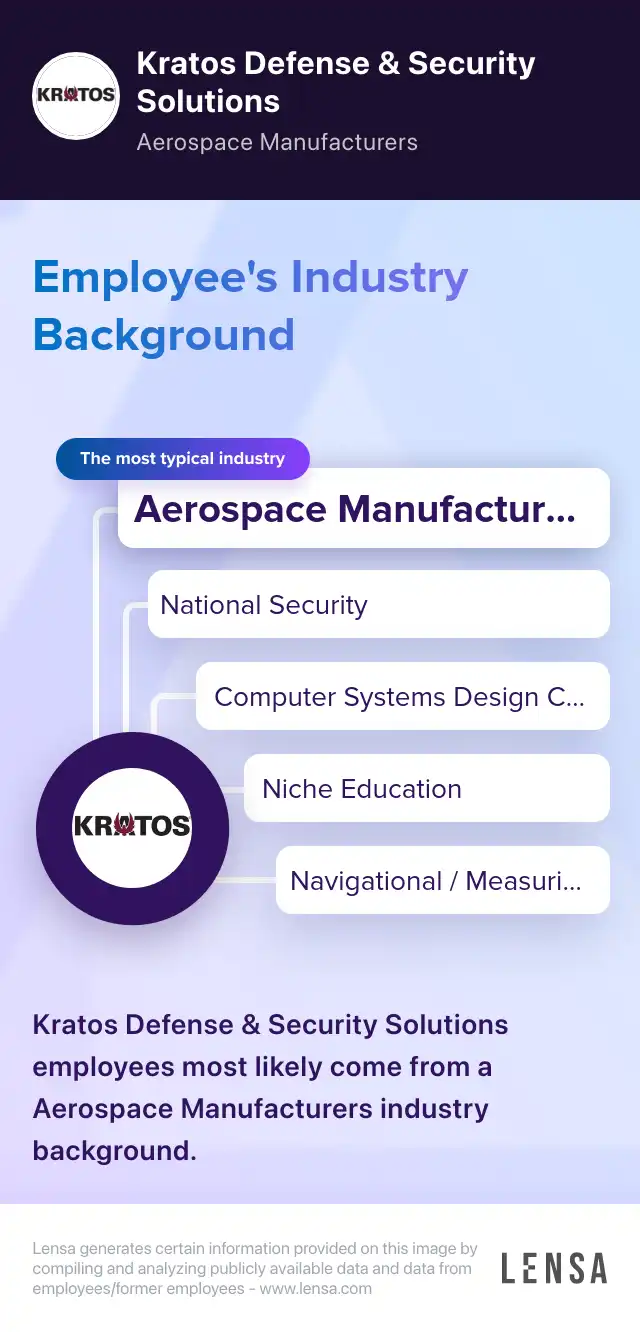 KRATOS

Kratos Defense & Security Solutions

Aerospace Manufacturers

Employee's Industry Background

The most typical industry

Aerospace Manufactur...

National Security

Computer Systems Design C...

Niche Education

Navigational / Measuri...

KRATOS

Kratos Defense & Security Solutions employees most likely come from a Aerospace Manufacturers industry background.

Lensa generates certain information provided on this image by compiling and analyzing publicly available data and data from employees/former employees - www.lensa.com

LENSA