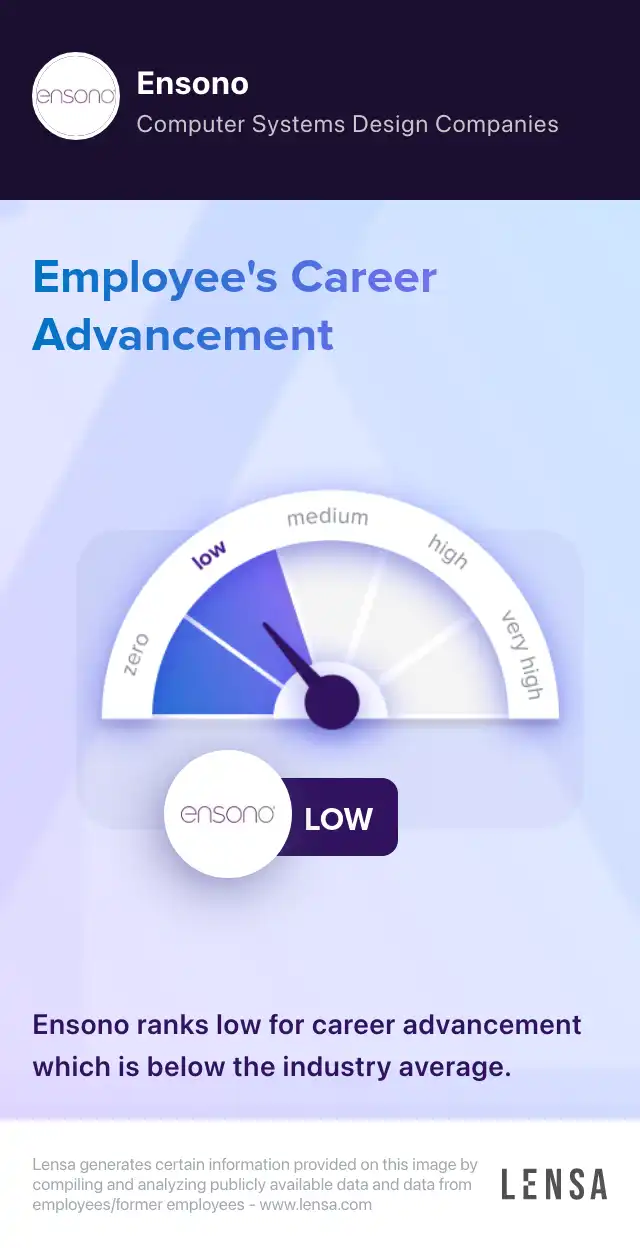 ensono

Ensono

Computer Systems Design Companies

Employee's Career Advancement

zero
low
medium
high
very high

ensono

LOW

Ensono ranks low for career advancement which is below the industry average.

Lensa generates certain information provided on this image by compiling and analyzing publicly available data and data from employees/former employees - www.lensa.com

LENSA