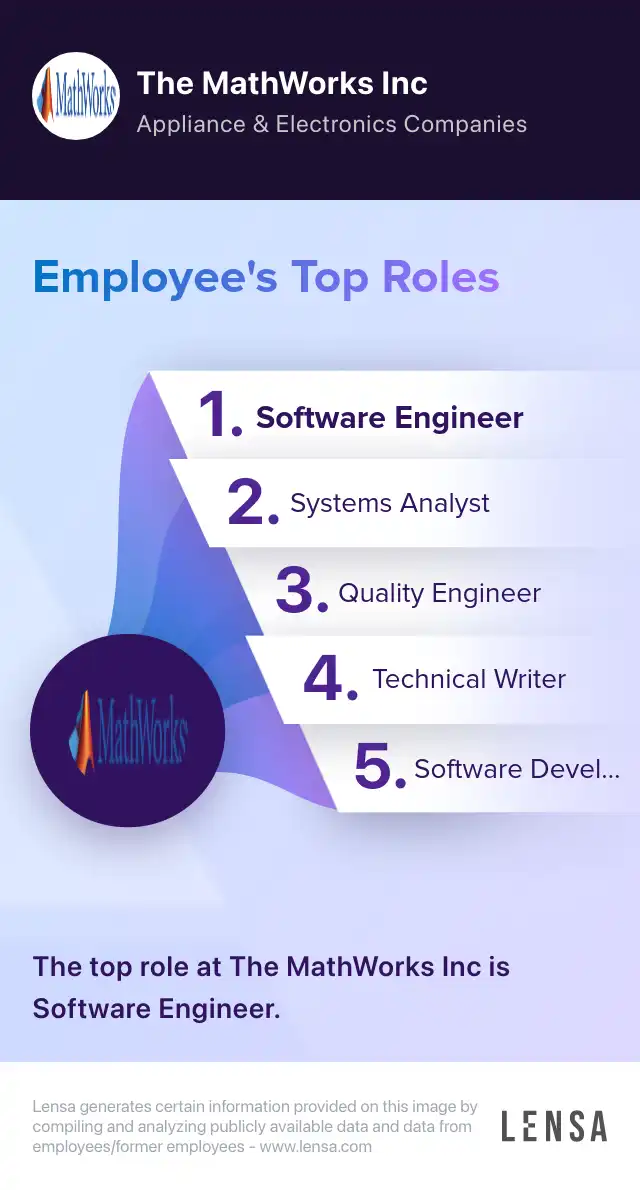 MathWorks

The MathWorks Inc

Appliance & Electronics Companies

Employee's Top Roles

1. Software Engineer

2. Systems Analyst

3. Quality Engineer

4. Technical Writer

5. Software Devel...

MathWorks

The top role at The MathWorks Inc is Software Engineer.

Lensa generates certain information provided on this image by compiling and analyzing publicly available data and data from employees/former employees - www.lensa.com

LENSA