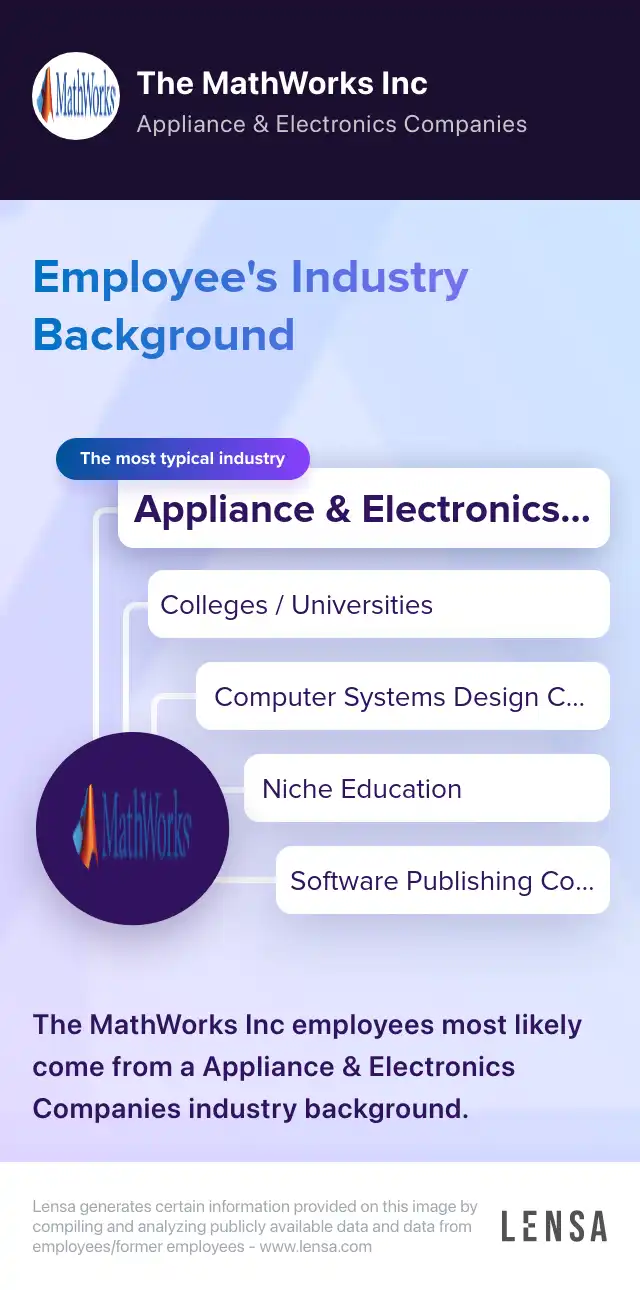 MathWorks

The MathWorks Inc
Appliance & Electronics Companies

Employee's Industry Background

The most typical industry

Appliance & Electronics...

Colleges / Universities

Computer Systems Design C...

Niche Education

Software Publishing Co...

MathWorks

The MathWorks Inc employees most likely come from a Appliance & Electronics Companies industry background.

Lensa generates certain information provided on this image by compiling and analyzing publicly available data and data from employees/former employees - www.lensa.com

LENSA