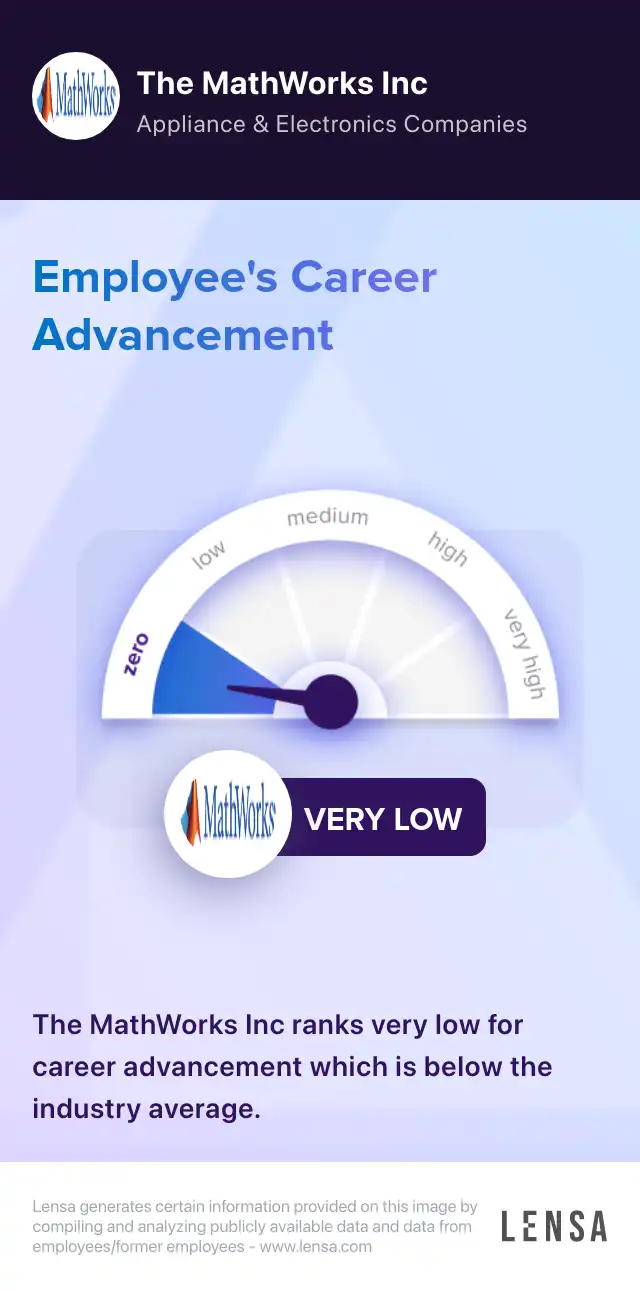 MathWorks

The MathWorks Inc

Appliance & Electronics Companies

Employee's Career Advancement

zero
low
medium
high
very high

MathWorks

VERY LOW

The MathWorks Inc ranks very low for career advancement which is below the industry average.

Lensa generates certain information provided on this image by compiling and analyzing publicly available data and data from employees/former employees - www.lensa.com

LENSA