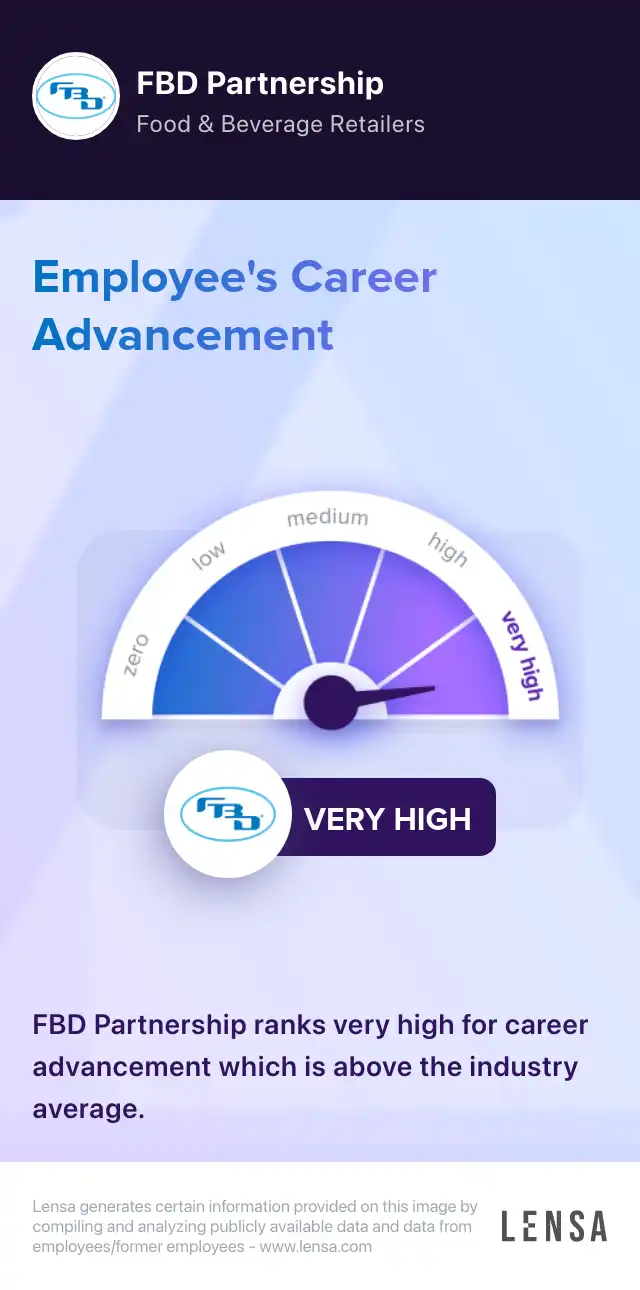 FBD
FBD Partnership
Food & Beverage Retailers

Employee's Career Advancement

zero
low
medium
high
very high

FBD
VERY HIGH

FBD Partnership ranks very high for career advancement which is above the industry average.

Lensa generates certain information provided on this image by compiling and analyzing publicly available data and data from employees/former employees - www.lensa.com

LENSA