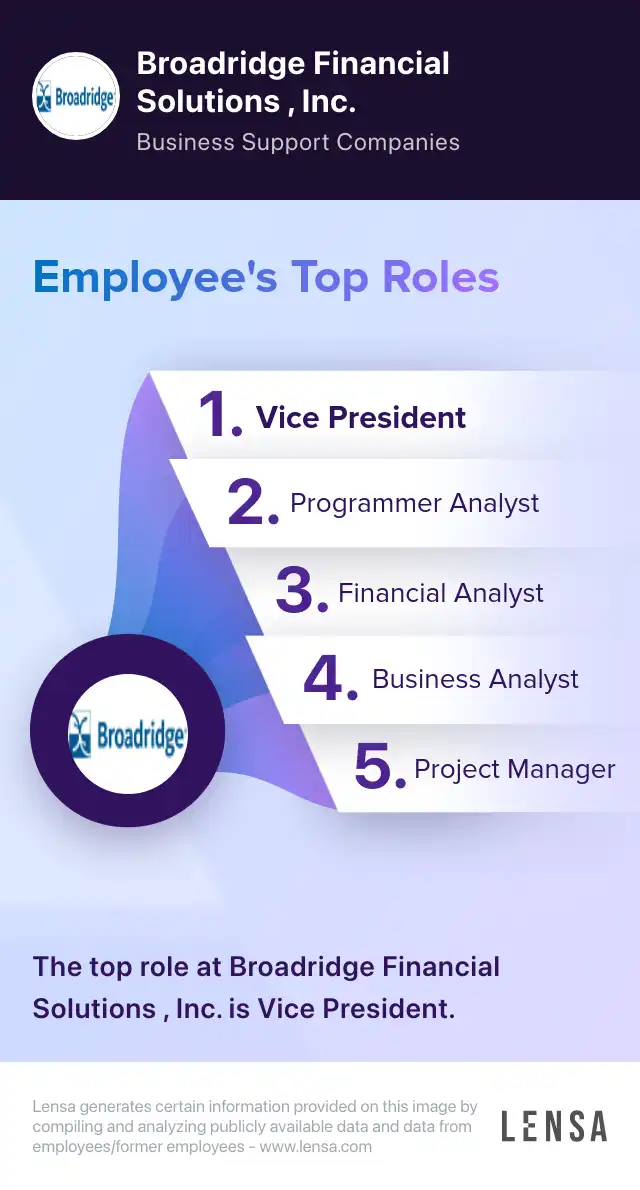 Broadridge

Broadridge Financial Solutions , Inc.

Business Support Companies

Employee's Top Roles

1. Vice President

2. Programmer Analyst

3. Financial Analyst

4. Business Analyst

5. Project Manager

Broadridge

The top role at Broadridge Financial Solutions , Inc. is Vice President.

Lensa generates certain information provided on this image by compiling and analyzing publicly available data and data from employees/former employees - www.lensa.com

LENSA