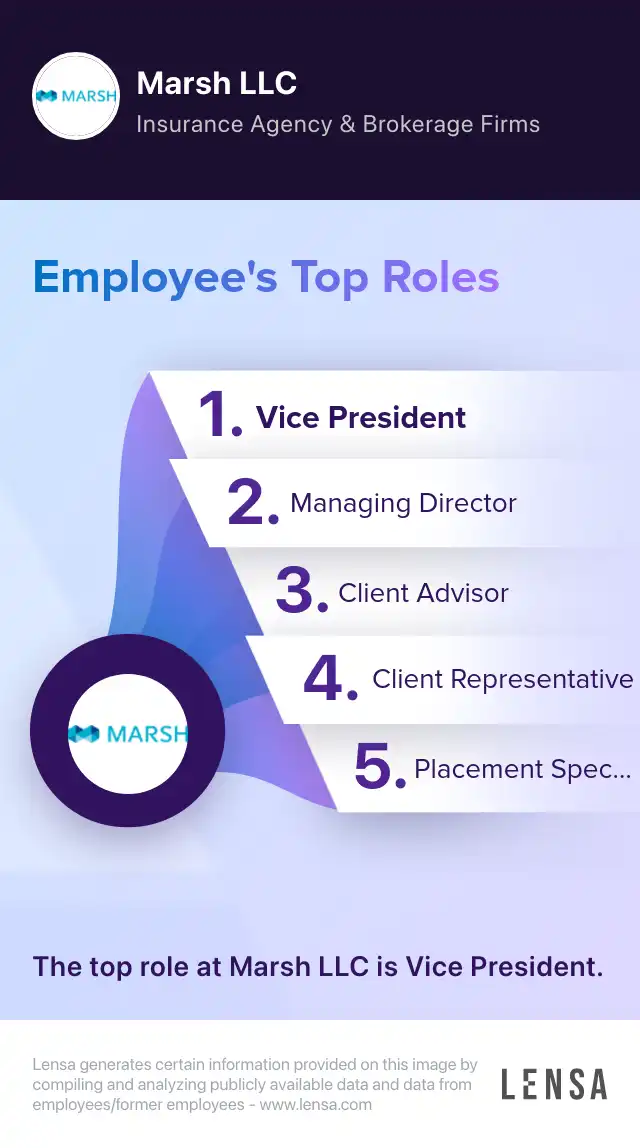 MARSH

Marsh LLC

Insurance Agency & Brokerage Firms

Employee's Top Roles

1. Vice President

2. Managing Director

3. Client Advisor

4. Client Representative

5. Placement Spec...

MARSH

The top role at Marsh LLC is Vice President.

Lensa generates certain information provided on this image by compiling and analyzing publicly available data and data from employees/former employees - www.lensa.com

LENSA