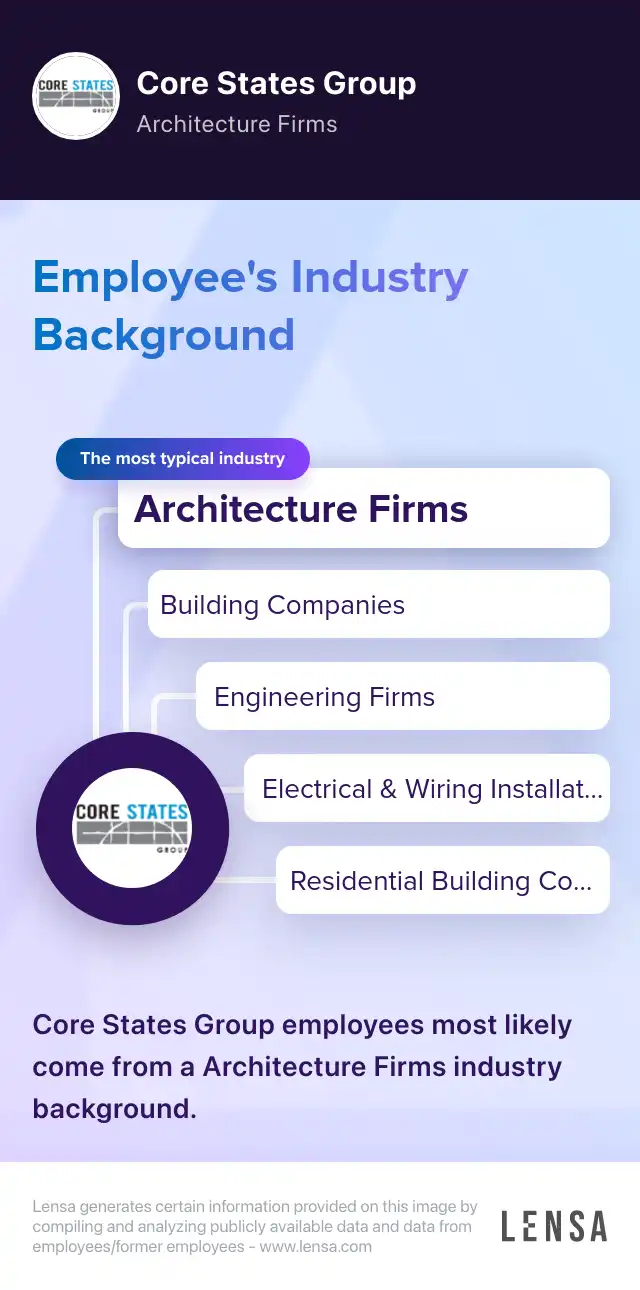 CORE STATES GROUP

Core States Group
Architecture Firms

Employee's Industry Background

The most typical industry
Architecture Firms
Building Companies
Engineering Firms
Electrical & Wiring Installat...
Residential Building Co...

CORE STATES GROUP

Core States Group employees most likely come from a Architecture Firms industry background.

Lensa generates certain information provided on this image by compiling and analyzing publicly available data and data from employees/former employees - www.lensa.com

LENSA