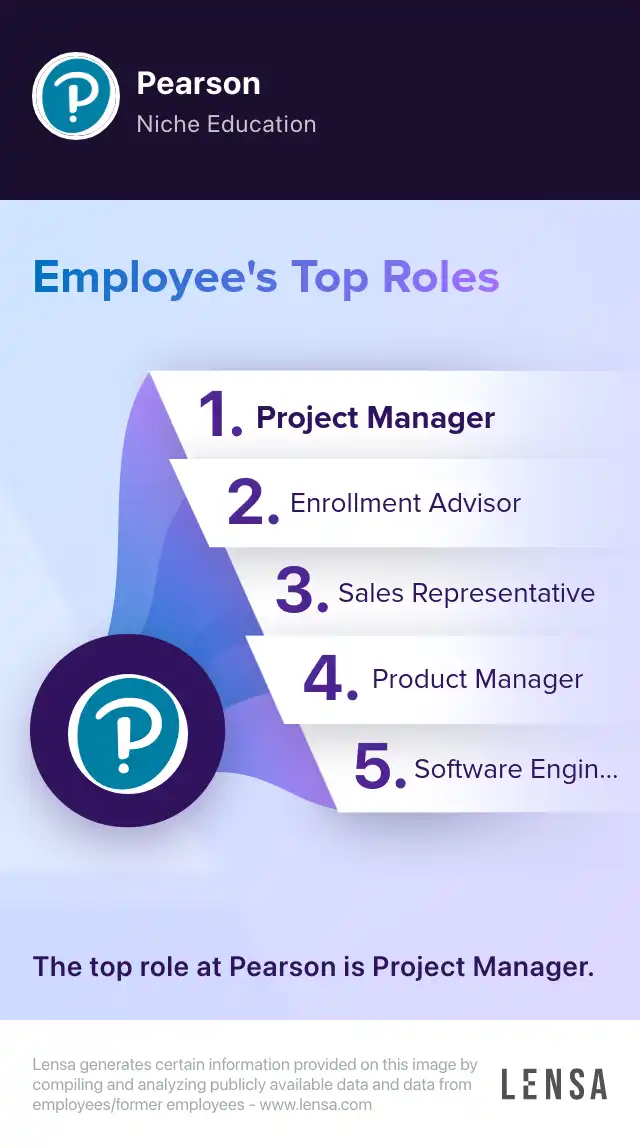 Pearson
Niche Education

Employee's Top Roles

1. Project Manager
2. Enrollment Advisor
3. Sales Representative
4. Product Manager
5. Software Engin...

The top role at Pearson is Project Manager.

Lensa generates certain information provided on this image by compiling and analyzing publicly available data and data from employees/former employees - www.lensa.com

LENSA