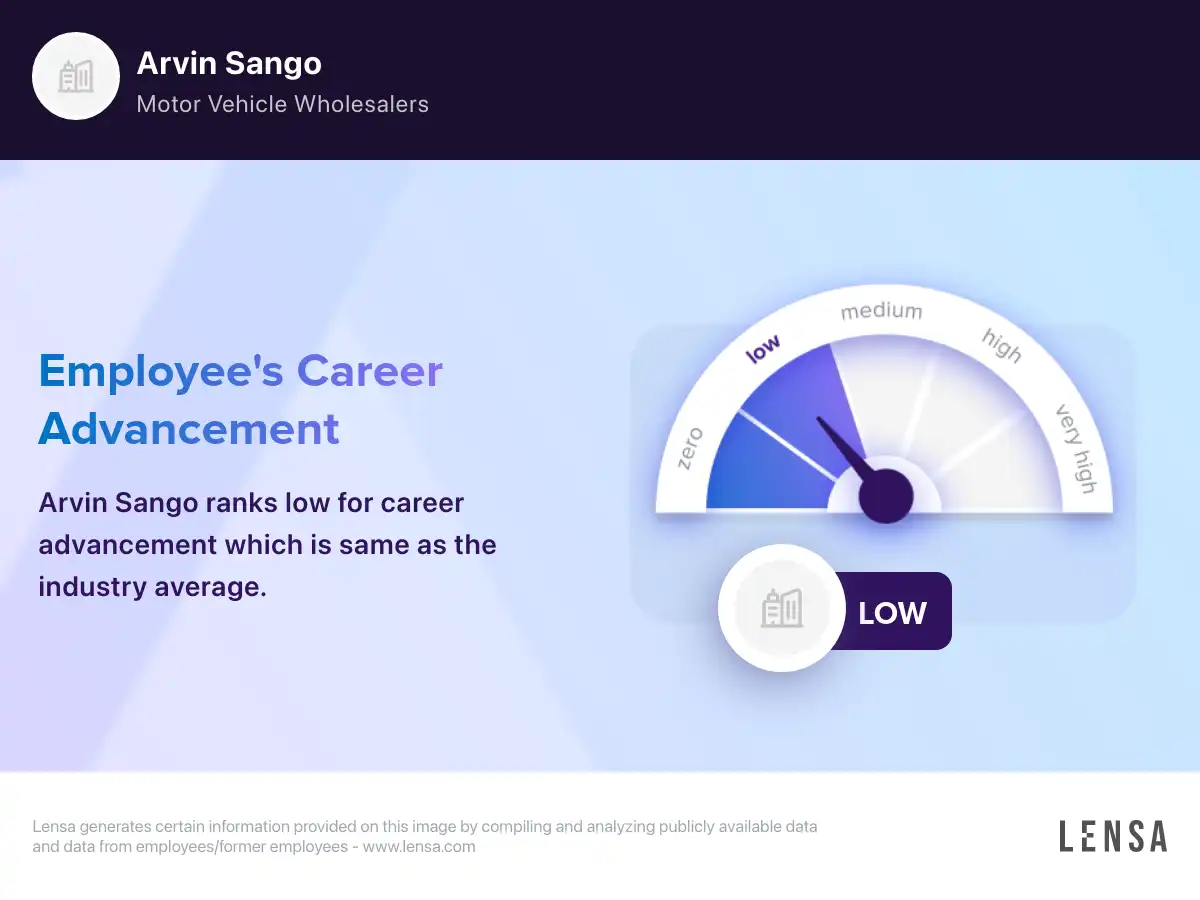 Arvin Sango
Motor Vehicle Wholesalers

Employee's Career Advancement

Arvin Sango ranks low for career advancement which is same as the industry average.

zero
low
medium
high
very high

LOW

Lensa generates certain information provided on this image by compiling and analyzing publicly available data and data from employees/former employees - www.lensa.com

LENSA