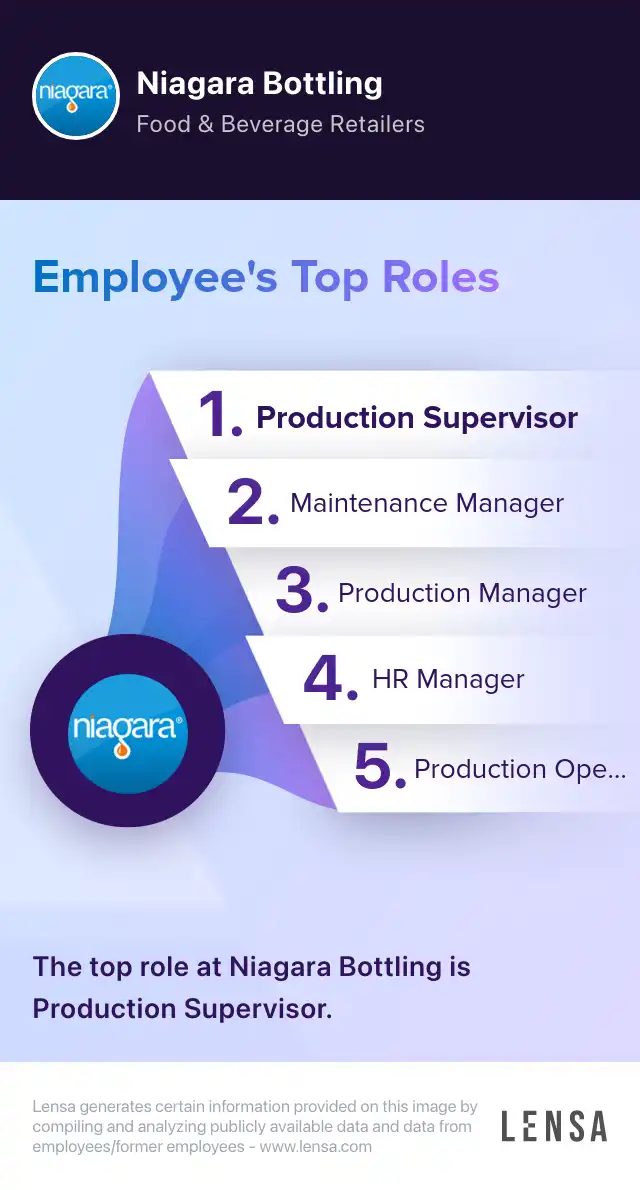 niagara®

Niagara Bottling

Food & Beverage Retailers

Employee's Top Roles

1. Production Supervisor

2. Maintenance Manager

3. Production Manager

4. HR Manager

5. Production Ope...

niagara®

The top role at Niagara Bottling is Production Supervisor.

Lensa generates certain information provided on this image by compiling and analyzing publicly available data and data from employees/former employees - www.lensa.com

LENSA