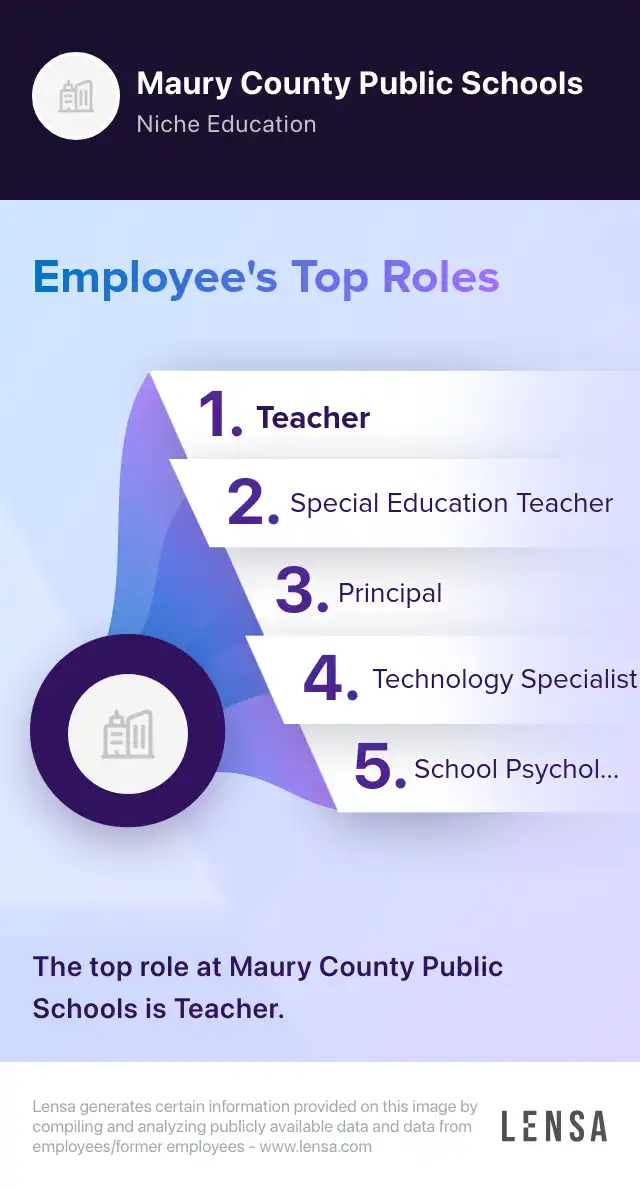 Maury County Public Schools
Niche Education

Employee's Top Roles

1. Teacher
2. Special Education Teacher
3. Principal
4. Technology Specialist
5. School Psychol...

The top role at Maury County Public Schools is Teacher.

Lensa generates certain information provided on this image by compiling and analyzing publicly available data and data from employees/former employees - www.lensa.com

LENSA