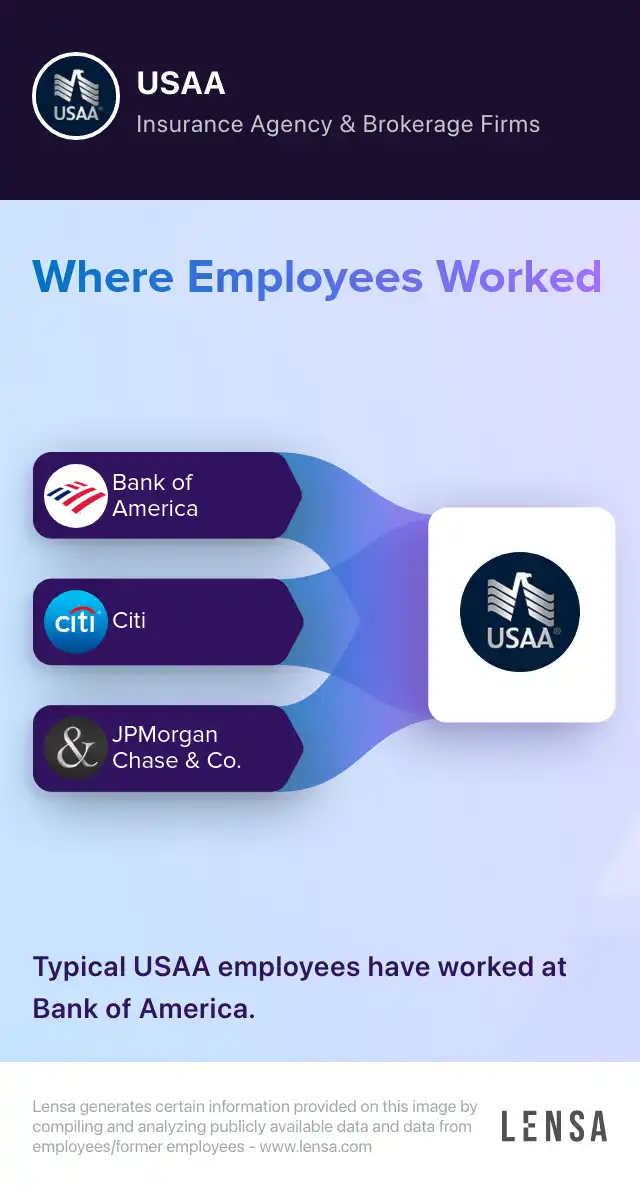 USAA
USAA
Insurance Agency & Brokerage Firms

Where Employees Worked

Bank of America

citi Citi

& JPMorgan Chase & Co.

USAA

Typical USAA employees have worked at Bank of America.

Lensa generates certain information provided on this image by compiling and analyzing publicly available data and data from employees/former employees - www.lensa.com

LENSA