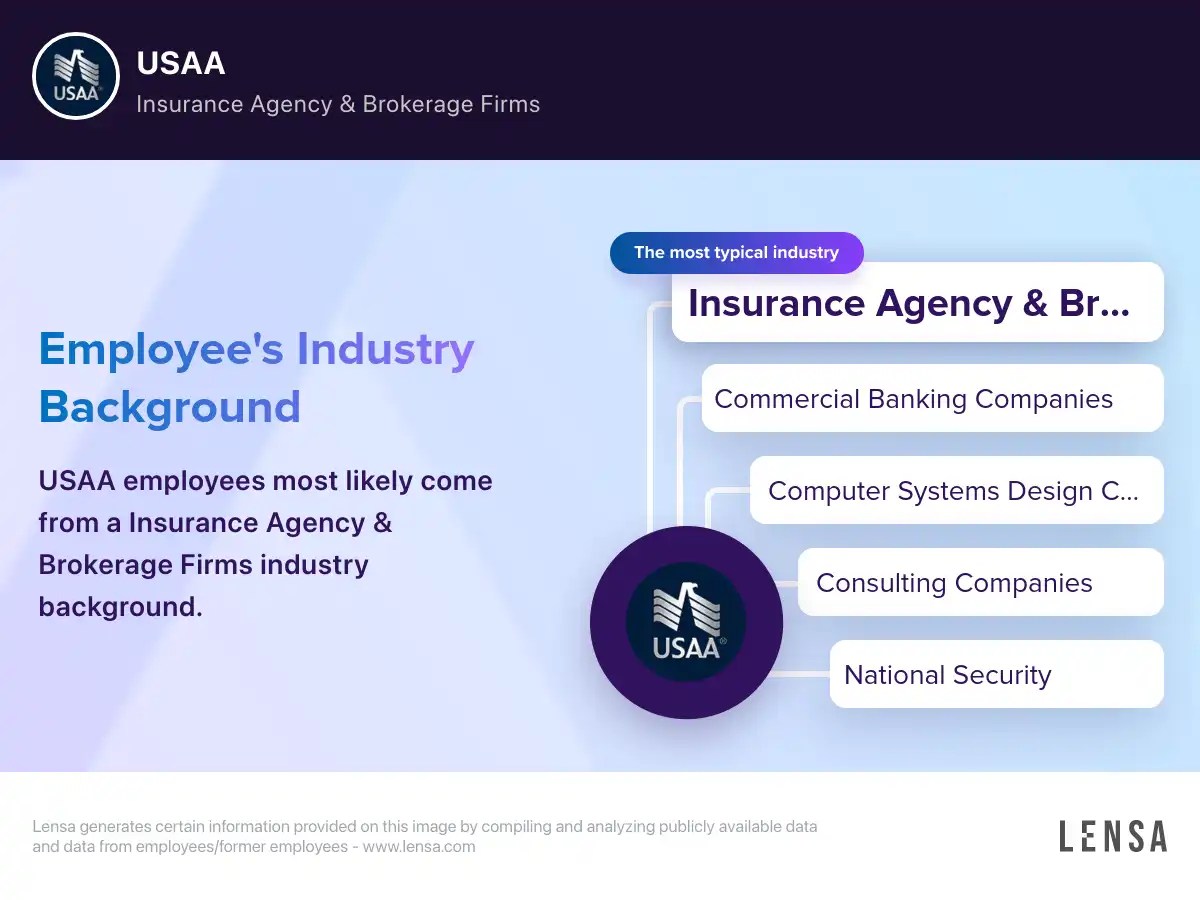 USAA

USAA
Insurance Agency & Brokerage Firms

Employee's Industry Background

USAA employees most likely come from a Insurance Agency & Brokerage Firms industry background.

The most typical industry

Insurance Agency & Br...

Commercial Banking Companies

Computer Systems Design C...

Consulting Companies

National Security

USAA

Lensa generates certain information provided on this image by compiling and analyzing publicly available data and data from employees/former employees - www.lensa.com

LENSA