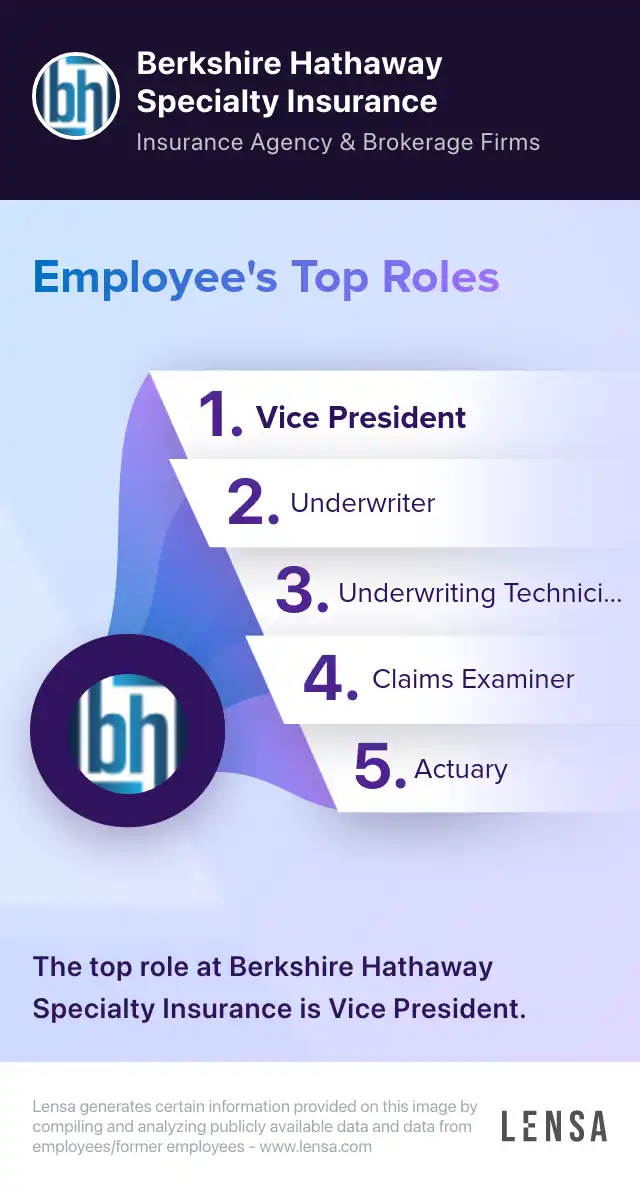 bh

Berkshire Hathaway Specialty Insurance

Insurance Agency & Brokerage Firms

Employee's Top Roles

1. Vice President

2. Underwriter

3. Underwriting Technici...

4. Claims Examiner

5. Actuary

bh

The top role at Berkshire Hathaway Specialty Insurance is Vice President.

Lensa generates certain information provided on this image by compiling and analyzing publicly available data and data from employees/former employees - www.lensa.com

LENSA