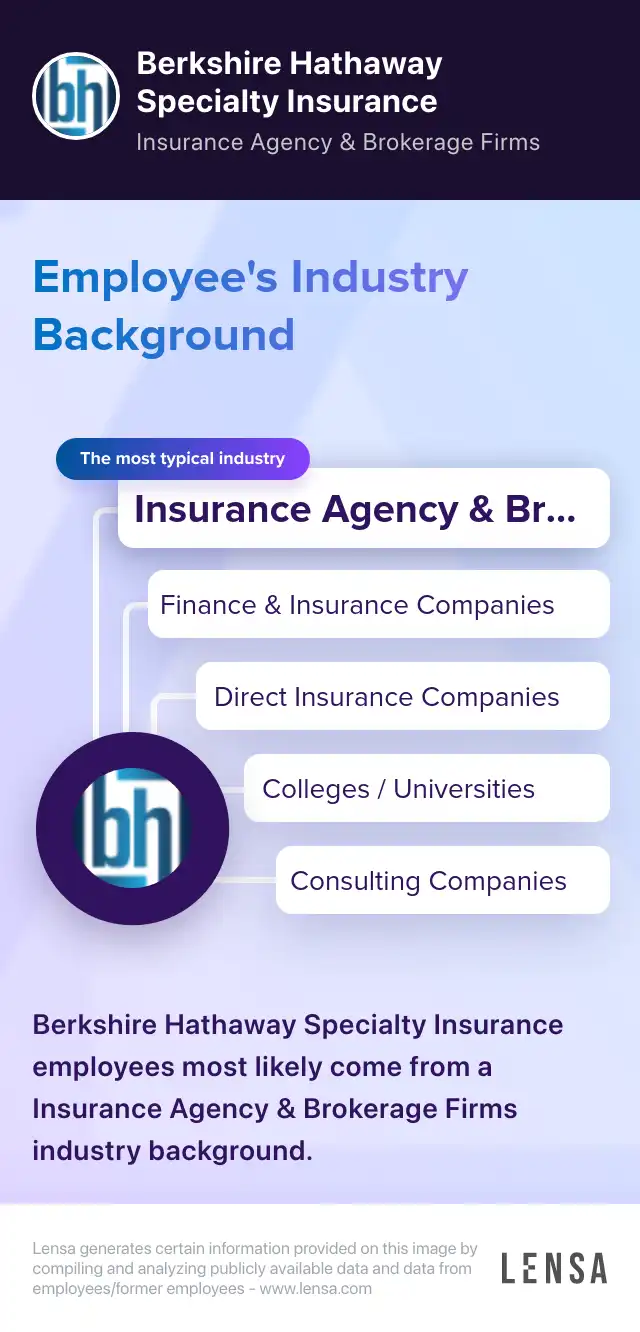 bh

Berkshire Hathaway Specialty Insurance

Insurance Agency & Brokerage Firms

Employee's Industry Background

The most typical industry

Insurance Agency & Br...

Finance & Insurance Companies

Direct Insurance Companies

Colleges / Universities

Consulting Companies

bh

Berkshire Hathaway Specialty Insurance employees most likely come from a Insurance Agency & Brokerage Firms industry background.

Lensa generates certain information provided on this image by compiling and analyzing publicly available data and data from employees/former employees - www.lensa.com

LENSA