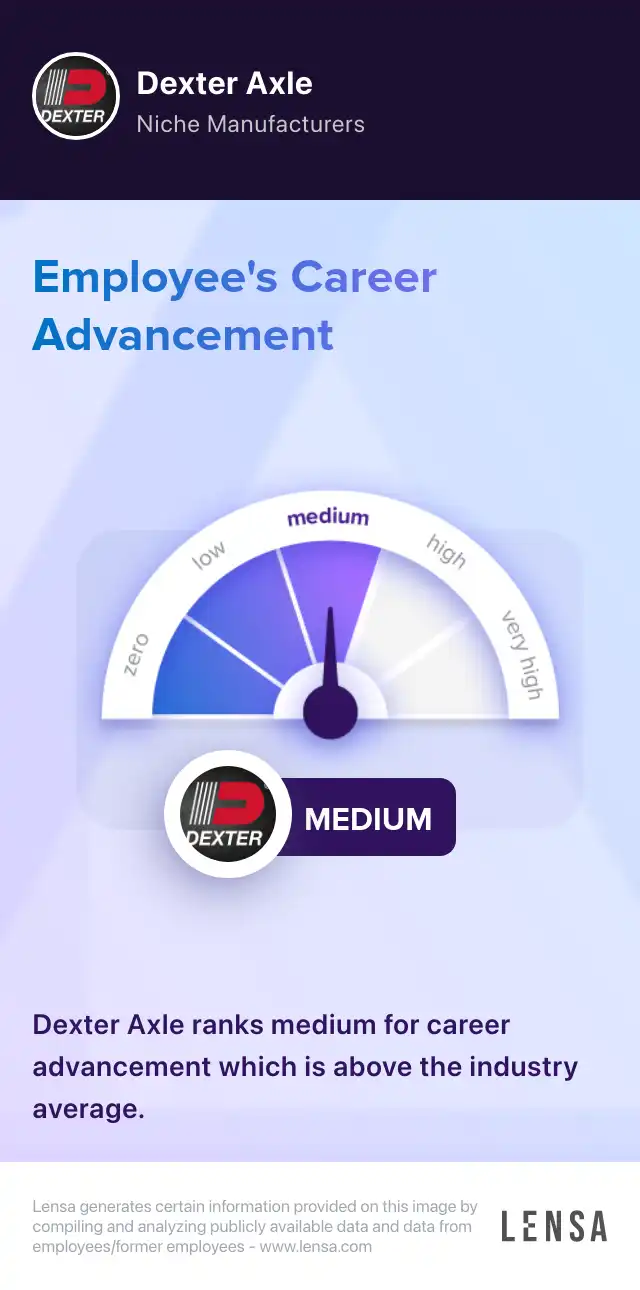 DEXTER

Dexter Axle

Niche Manufacturers

Employee's Career Advancement

zero

low

medium

high

very high

DEXTER

MEDIUM

Dexter Axle ranks medium for career advancement which is above the industry average.

Lensa generates certain information provided on this image by compiling and analyzing publicly available data and data from employees/former employees - www.lensa.com

LENSA