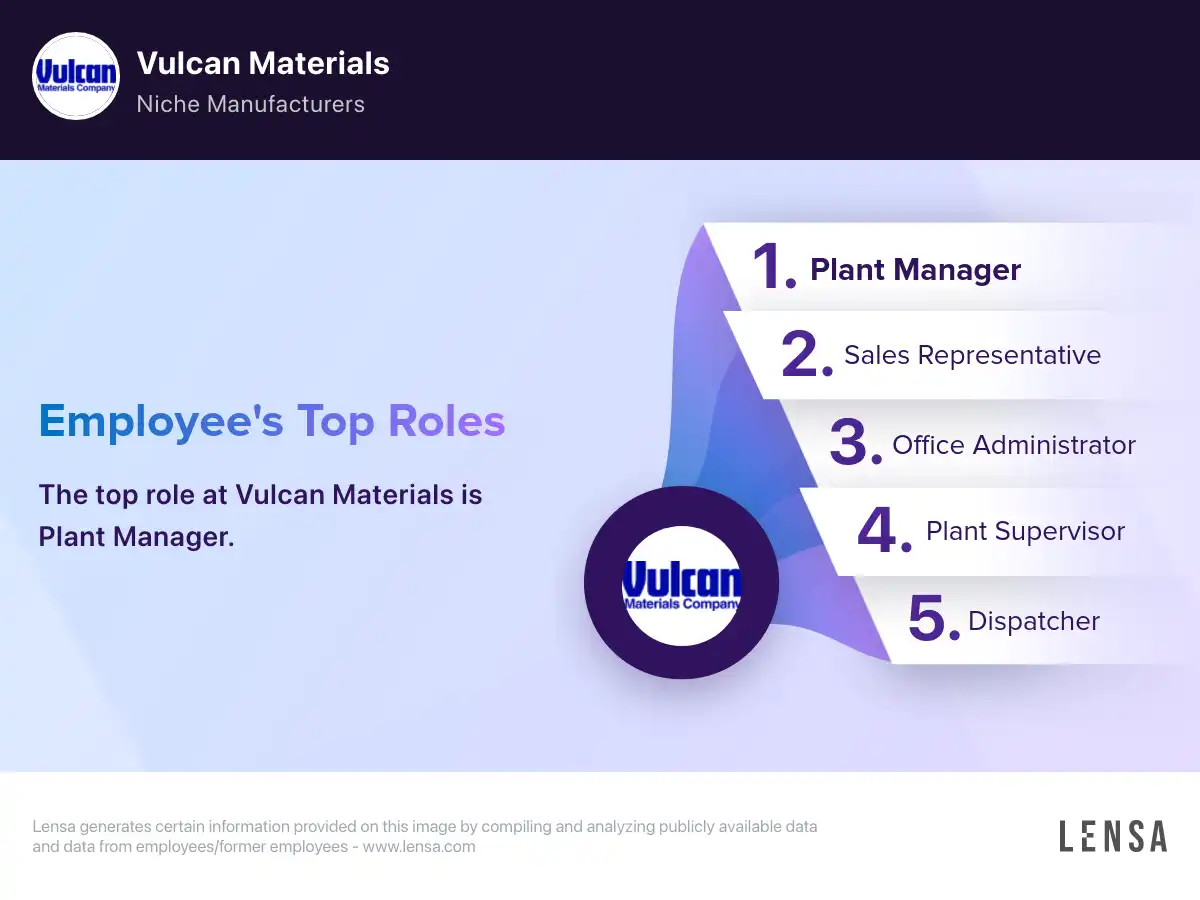 Vulcan Materials Company

Vulcan Materials

Niche Manufacturers

Employee's Top Roles

The top role at Vulcan Materials is Plant Manager.

Vulcan Materials Company

1. Plant Manager

2. Sales Representative

3. Office Administrator

4. Plant Supervisor

5. Dispatcher

Lensa generates certain information provided on this image by compiling and analyzing publicly available data and data from employees/former employees - www.lensa.com

LENSA