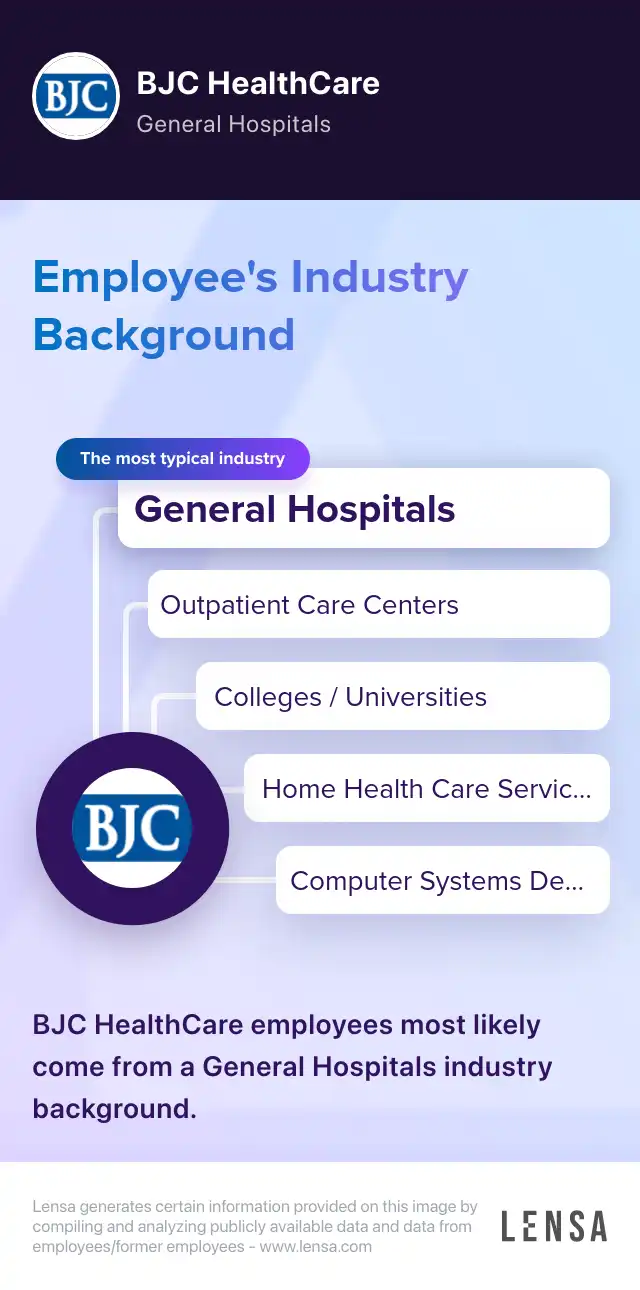 BJC

BJC HealthCare
General Hospitals

Employee's Industry Background

The most typical industry
General Hospitals
Outpatient Care Centers
Colleges / Universities
Home Health Care Servic...
Computer Systems De...

BJC

BJC HealthCare employees most likely come from a General Hospitals industry background.

Lensa generates certain information provided on this image by compiling and analyzing publicly available data and data from employees/former employees - www.lensa.com

LENSA