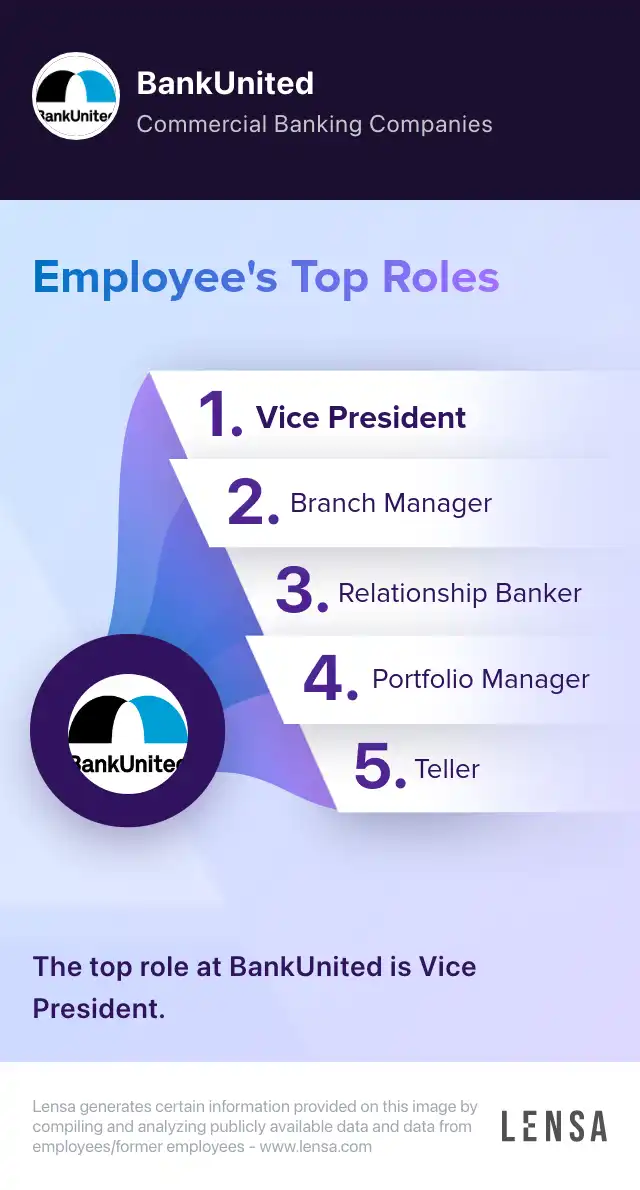 BankUnited

BankUnited
Commercial Banking Companies

Employee's Top Roles

1. Vice President
2. Branch Manager
3. Relationship Banker
4. Portfolio Manager
5. Teller

BankUnited

The top role at BankUnited is Vice President.

Lensa generates certain information provided on this image by compiling and analyzing publicly available data and data from employees/former employees - www.lensa.com

LENSA