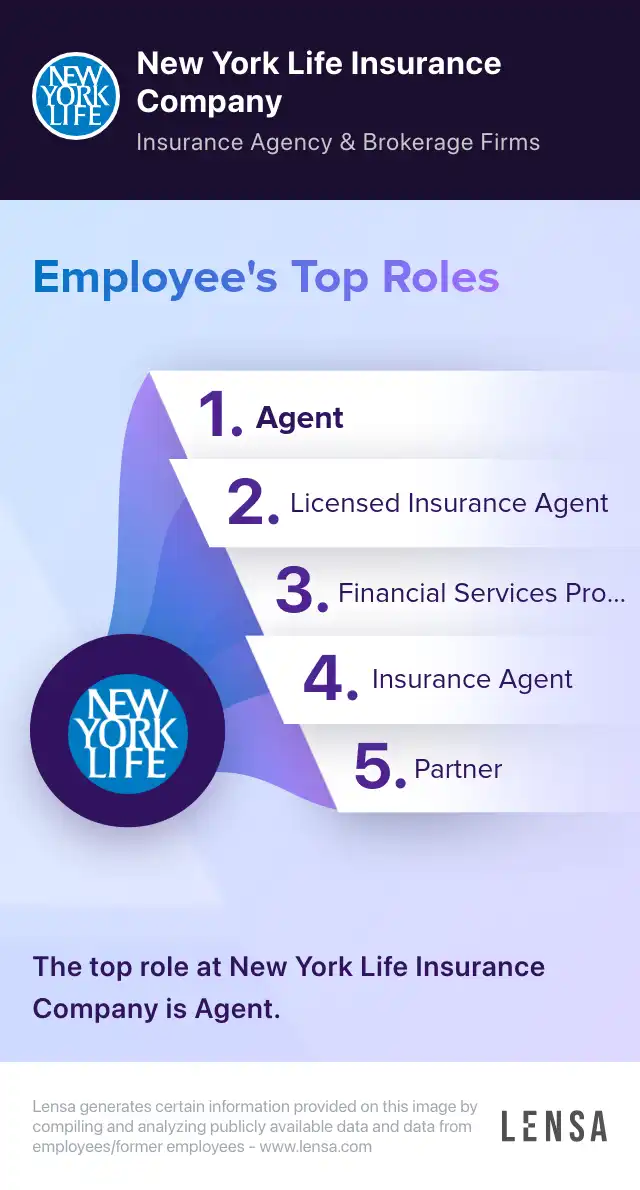 NEW YORK LIFE

New York Life Insurance Company

Insurance Agency & Brokerage Firms

Employee's Top Roles

1. Agent

2. Licensed Insurance Agent

3. Financial Services Pro...

4. Insurance Agent

5. Partner

NEW YORK LIFE

The top role at New York Life Insurance Company is Agent.

Lensa generates certain information provided on this image by compiling and analyzing publicly available data and data from employees/former employees - www.lensa.com

LENSA