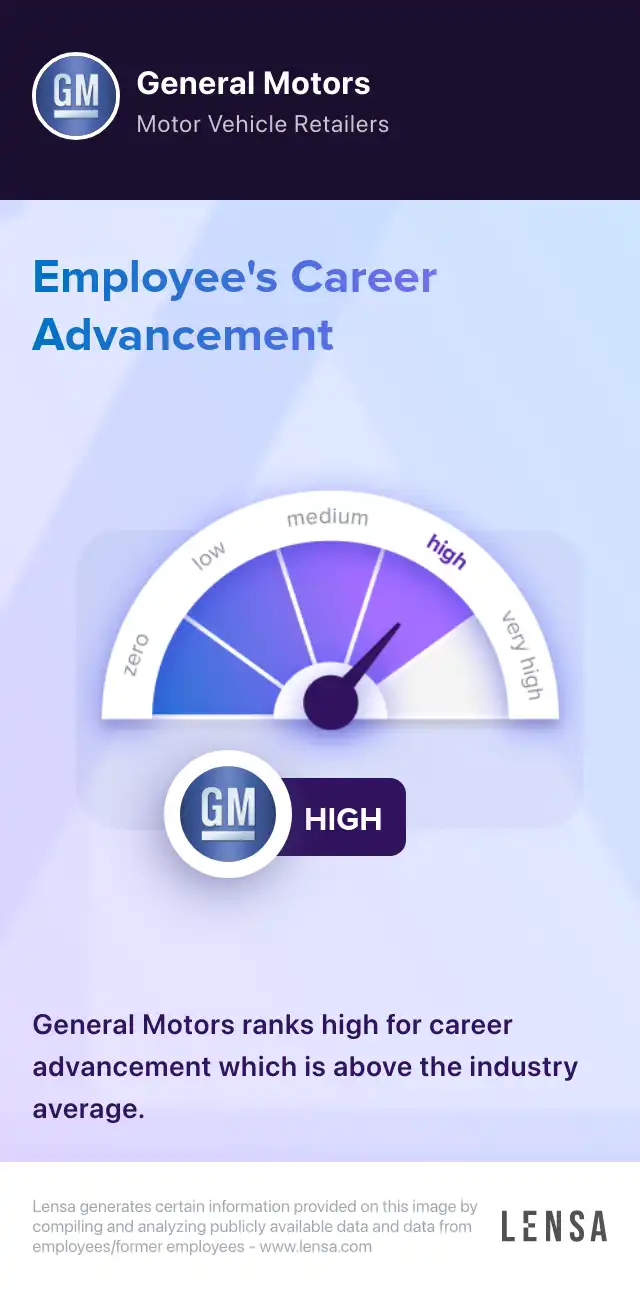 GM

General Motors
Motor Vehicle Retailers

Employee's Career Advancement

zero
low
medium
high
very high

GM
HIGH

General Motors ranks high for career advancement which is above the industry average.

Lensa generates certain information provided on this image by compiling and analyzing publicly available data and data from employees/former employees - www.lensa.com

LENSA