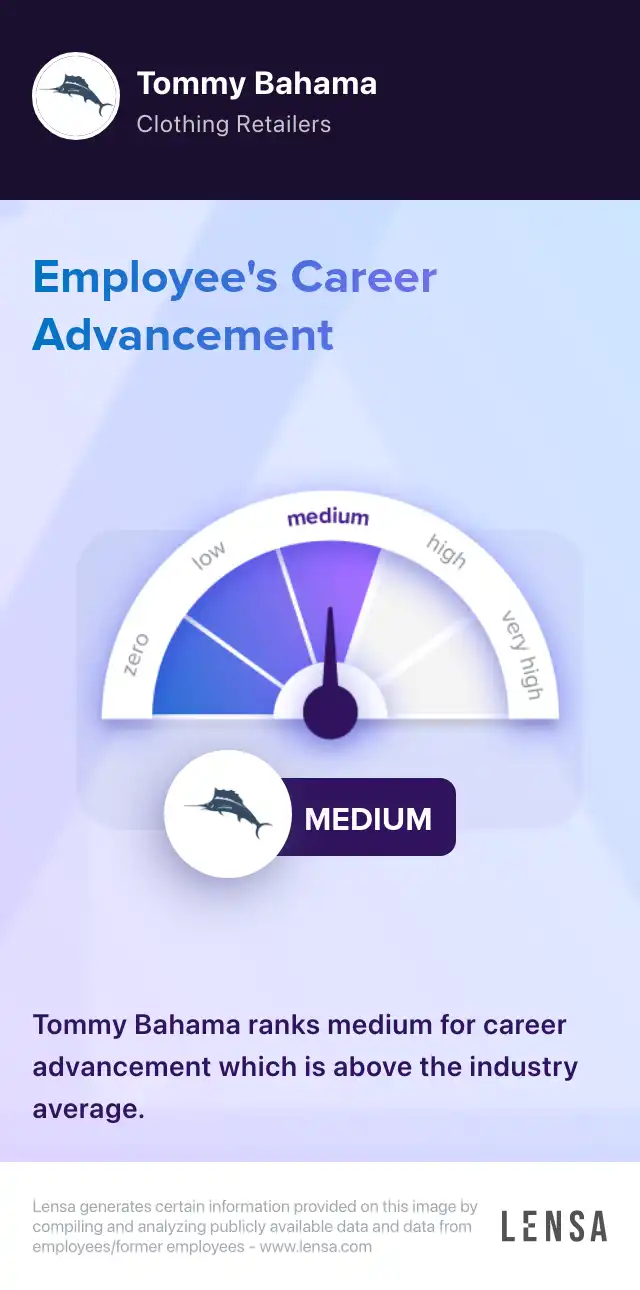 Tommy Bahama
Clothing Retailers

Employee's Career Advancement

zero
low
medium
high
very high

MEDIUM

Tommy Bahama ranks medium for career advancement which is above the industry average.

Lensa generates certain information provided on this image by compiling and analyzing publicly available data and data from employees/former employees - www.lensa.com

LENSA