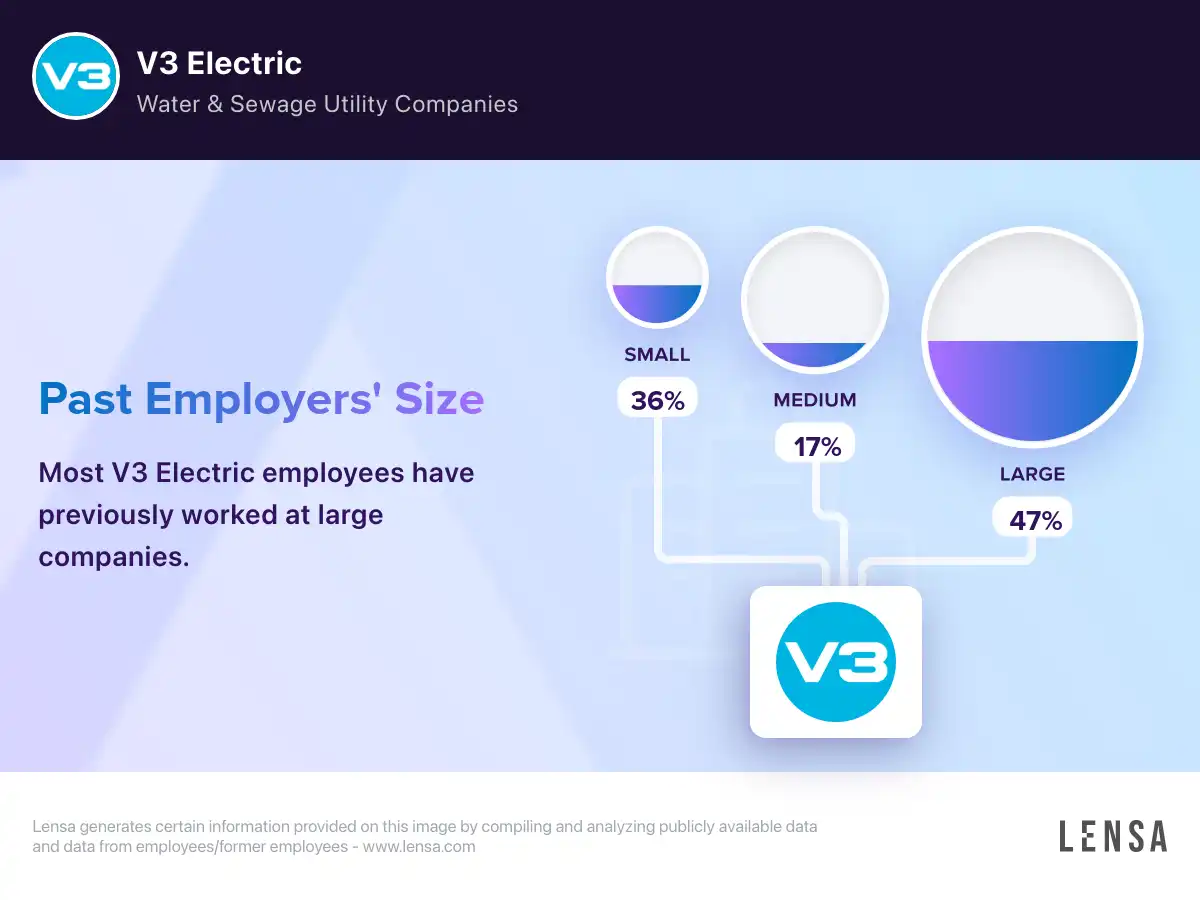 V3

V3 Electric
Water & Sewage Utility Companies

Past Employers' Size

Most V3 Electric employees have previously worked at large companies.

SMALL
36%

MEDIUM
17%

LARGE
47%

V3

Lensa generates certain information provided on this image by compiling and analyzing publicly available data and data from employees/former employees - www.lensa.com

LENSA