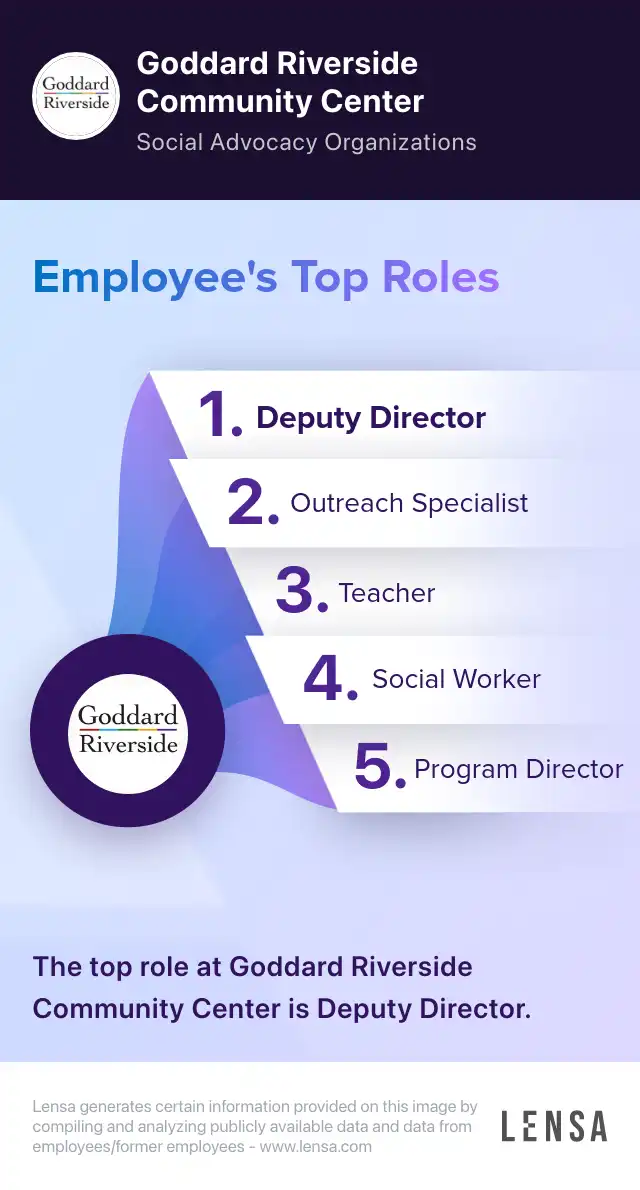 Goddard Riverside

Goddard Riverside Community Center

Social Advocacy Organizations

Employee's Top Roles

1. Deputy Director

2. Outreach Specialist

3. Teacher

4. Social Worker

5. Program Director

Goddard Riverside

The top role at Goddard Riverside Community Center is Deputy Director.

Lensa generates certain information provided on this image by compiling and analyzing publicly available data and data from employees/former employees - www.lensa.com

LENSA