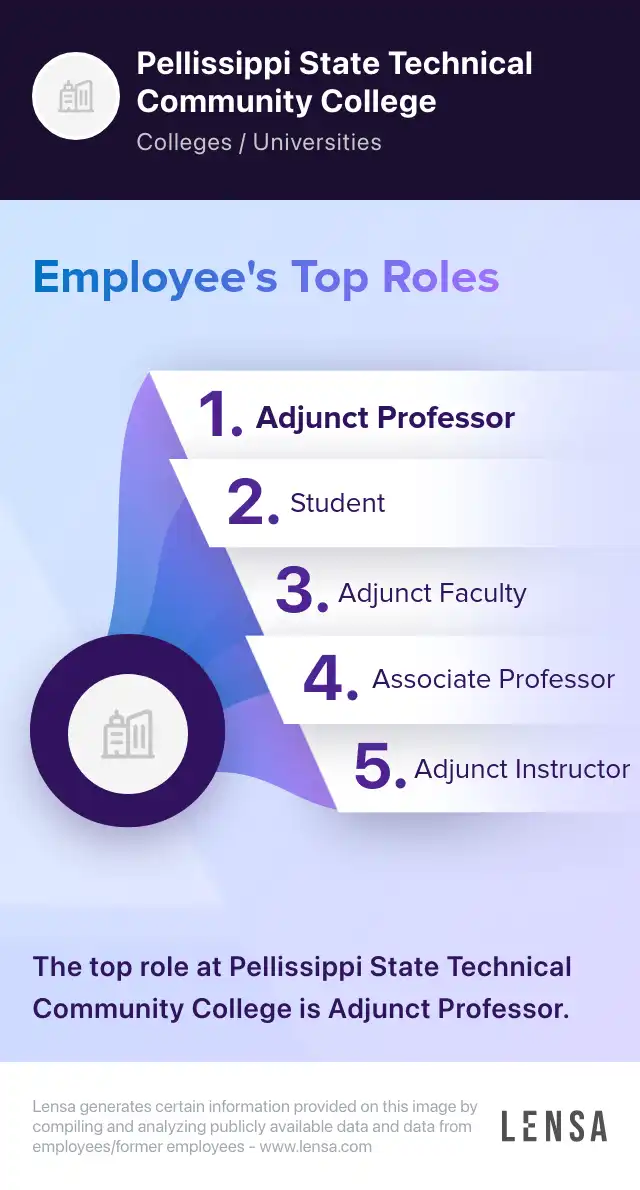 Pellissippi State Technical Community College

Colleges / Universities

Employee's Top Roles

1. Adjunct Professor

2. Student

3. Adjunct Faculty

4. Associate Professor

5. Adjunct Instructor

The top role at Pellissippi State Technical Community College is Adjunct Professor.

Lensa generates certain information provided on this image by compiling and analyzing publicly available data and data from employees/former employees - www.lensa.com

LENSA