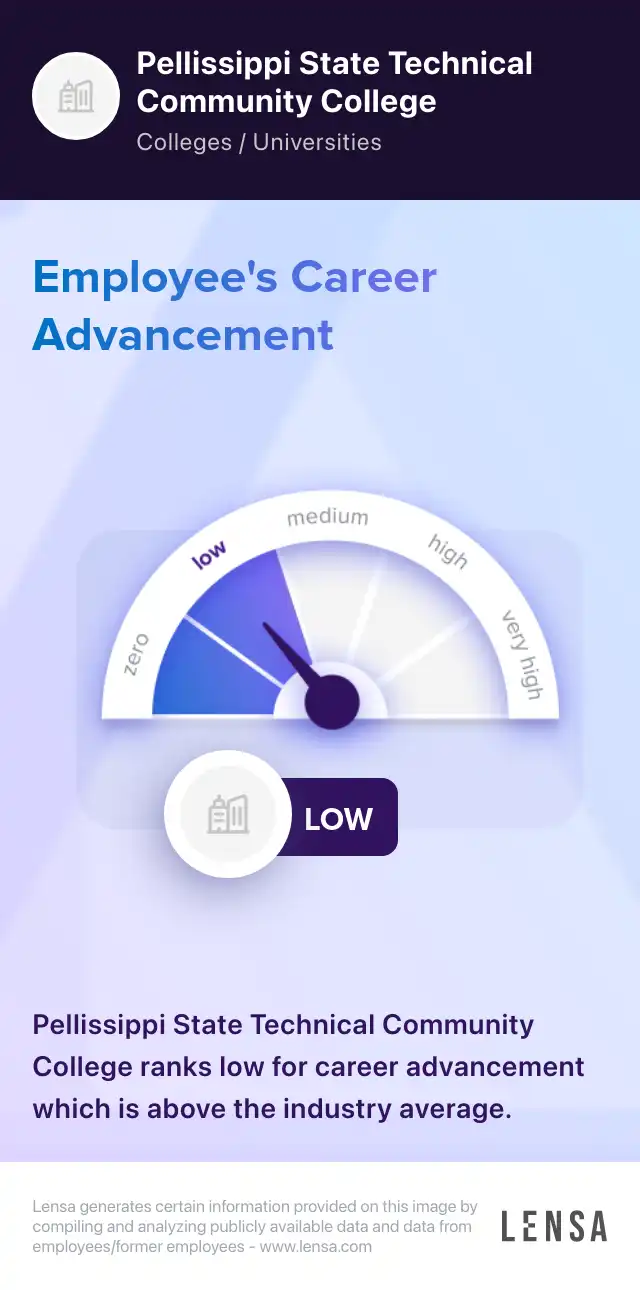 Pellissippi State Technical Community College
Colleges / Universities

Employee's Career Advancement

zero
low
medium
high
very high

LOW

Pellissippi State Technical Community College ranks low for career advancement which is above the industry average.

Lensa generates certain information provided on this image by compiling and analyzing publicly available data and data from employees/former employees - www.lensa.com

LENSA