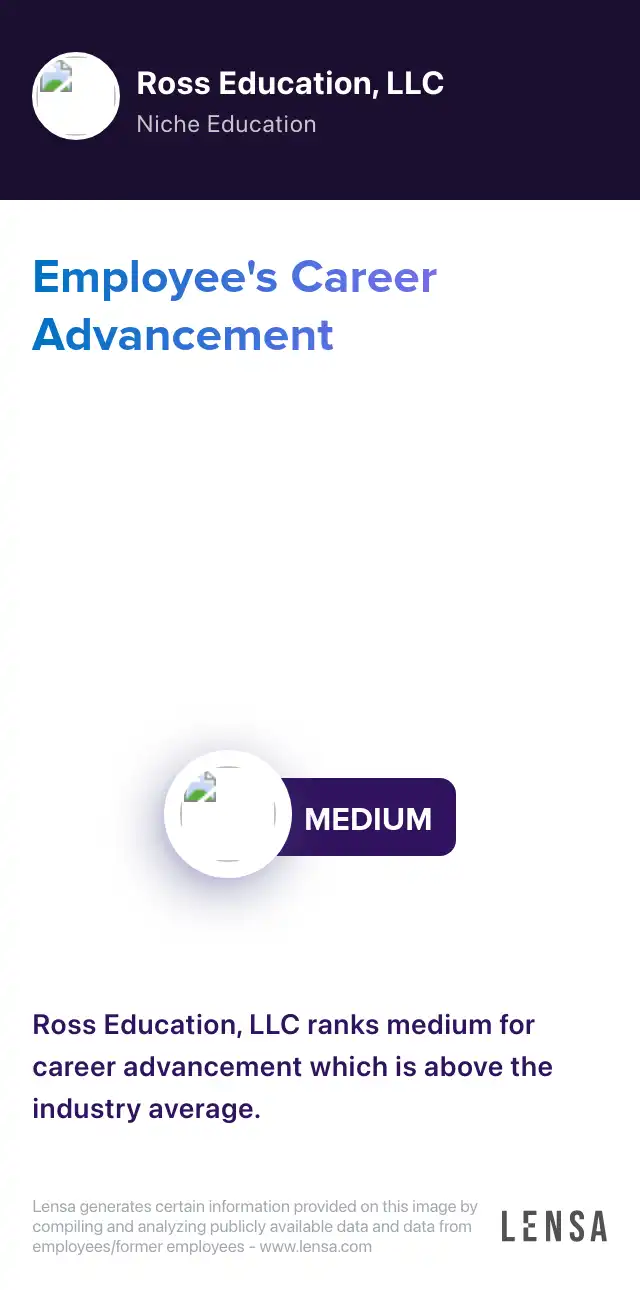 Ross Education, LLC
Niche Education

Employee's Career Advancement

MEDIUM

Ross Education, LLC ranks medium for career advancement which is above the industry average.

Lensa generates certain information provided on this image by compiling and analyzing publicly available data and data from employees/former employees - www.lensa.com

LENSA