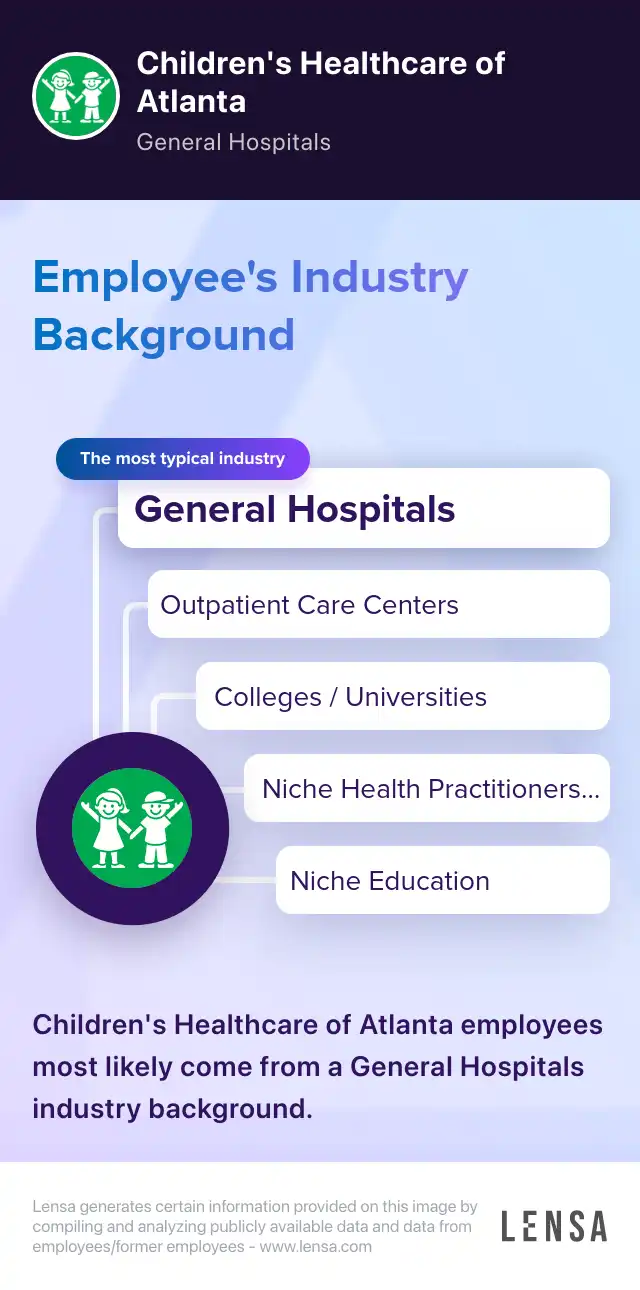 Children's Healthcare of Atlanta
General Hospitals

Employee's Industry Background

The most typical industry
General Hospitals
Outpatient Care Centers
Colleges / Universities
Niche Health Practitioners...
Niche Education

Children's Healthcare of Atlanta employees most likely come from a General Hospitals industry background.

Lensa generates certain information provided on this image by compiling and analyzing publicly available data and data from employees/former employees - www.lensa.com

LENSA