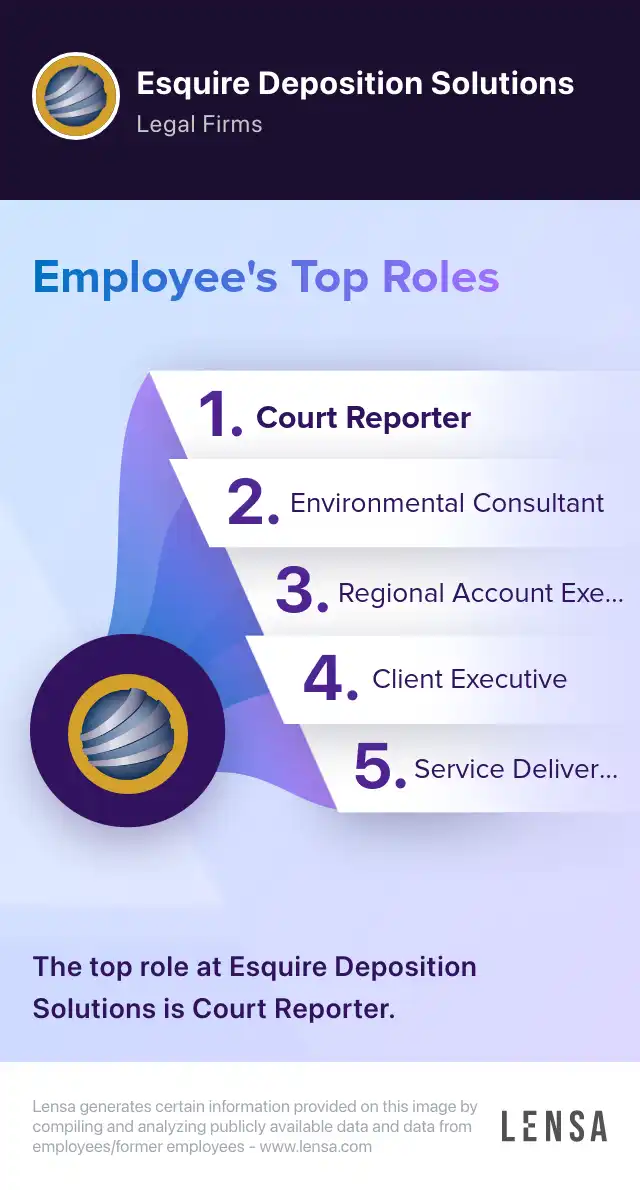 Esquire Deposition Solutions
Legal Firms

Employee's Top Roles

1. Court Reporter

2. Environmental Consultant

3. Regional Account Exe...

4. Client Executive

5. Service Deliver...

The top role at Esquire Deposition Solutions is Court Reporter.

Lensa generates certain information provided on this image by compiling and analyzing publicly available data and data from employees/former employees - www.lensa.com

LENSA