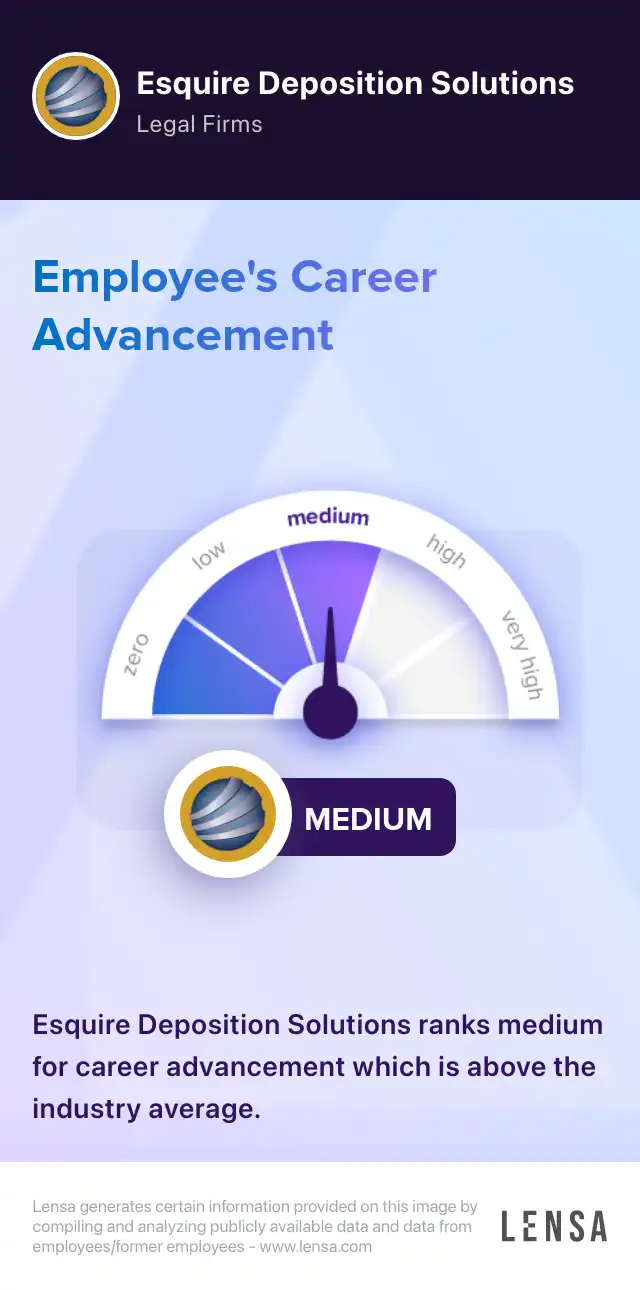 Esquire Deposition Solutions
Legal Firms

Employee's Career Advancement

zero
low
medium
high
very high

MEDIUM

Esquire Deposition Solutions ranks medium for career advancement which is above the industry average.

Lensa generates certain information provided on this image by compiling and analyzing publicly available data and data from employees/former employees - www.lensa.com

LENSA