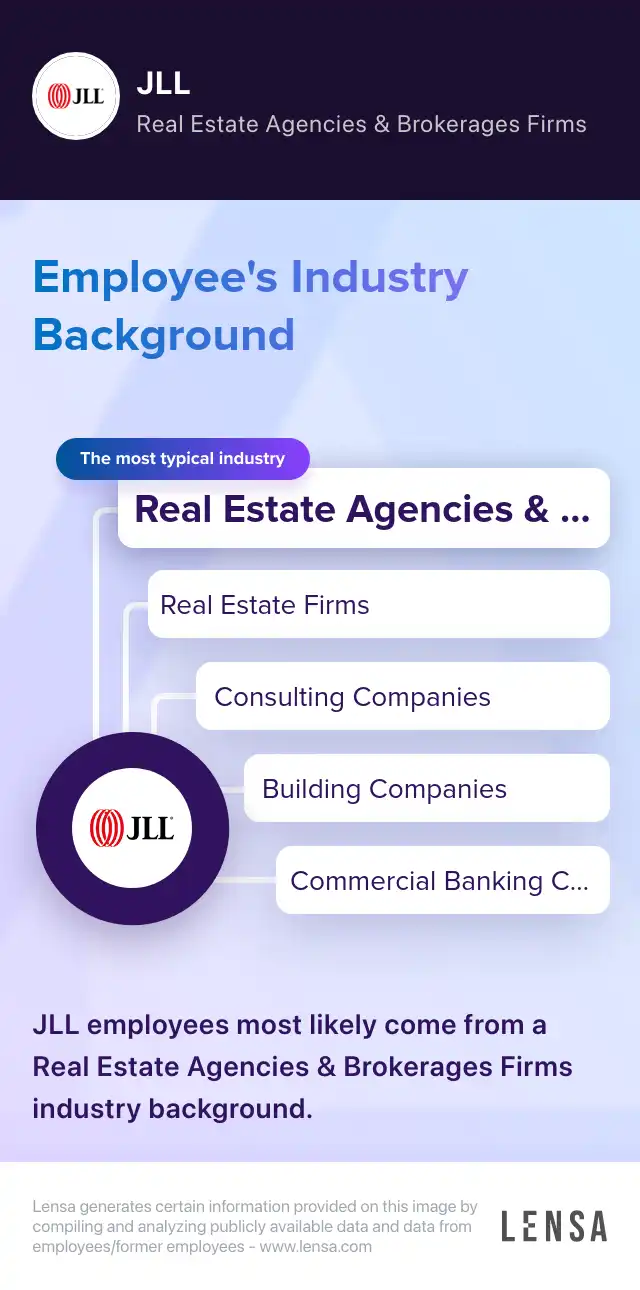 JLL

JLL
Real Estate Agencies & Brokerages Firms

Employee's Industry Background

The most typical industry
Real Estate Agencies & ...
Real Estate Firms
Consulting Companies
Building Companies
Commercial Banking C...

JLL

JLL employees most likely come from a Real Estate Agencies & Brokerages Firms industry background.

Lensa generates certain information provided on this image by compiling and analyzing publicly available data and data from employees/former employees - www.lensa.com

LENSA