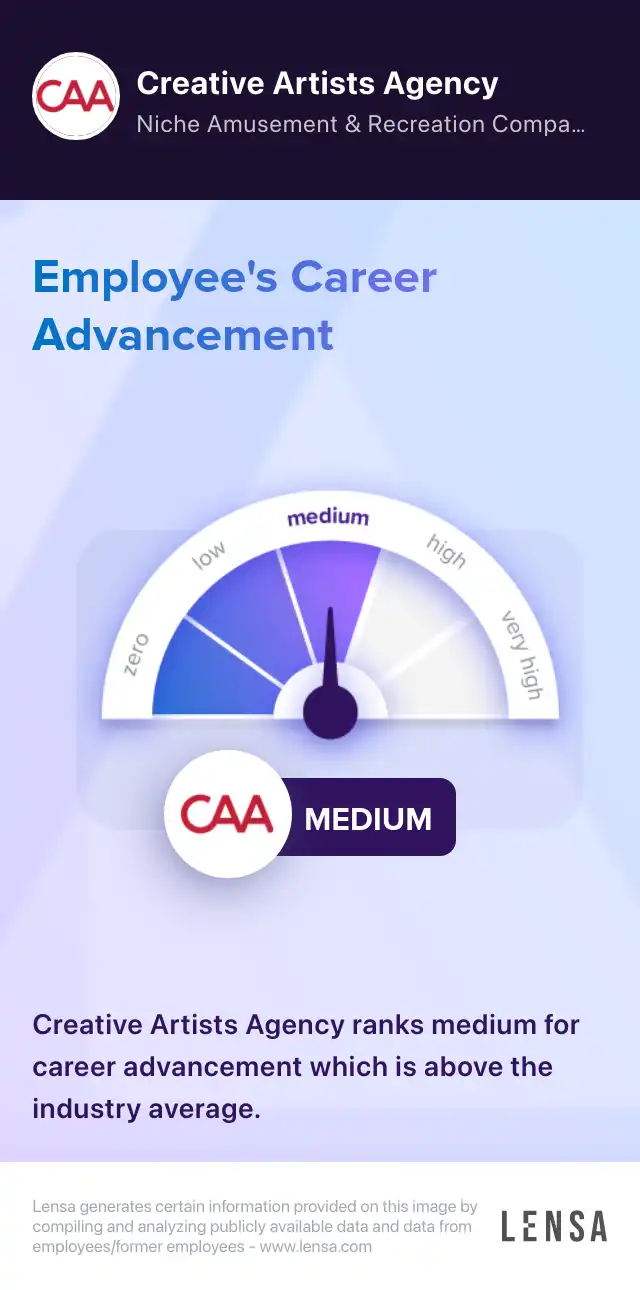 CAA

Creative Artists Agency

Niche Amusement & Recreation Compa...

Employee's Career Advancement

zero

low

medium

high

very high

CAA

MEDIUM

Creative Artists Agency ranks medium for career advancement which is above the industry average.

Lensa generates certain information provided on this image by compiling and analyzing publicly available data and data from employees/former employees - www.lensa.com

LENSA