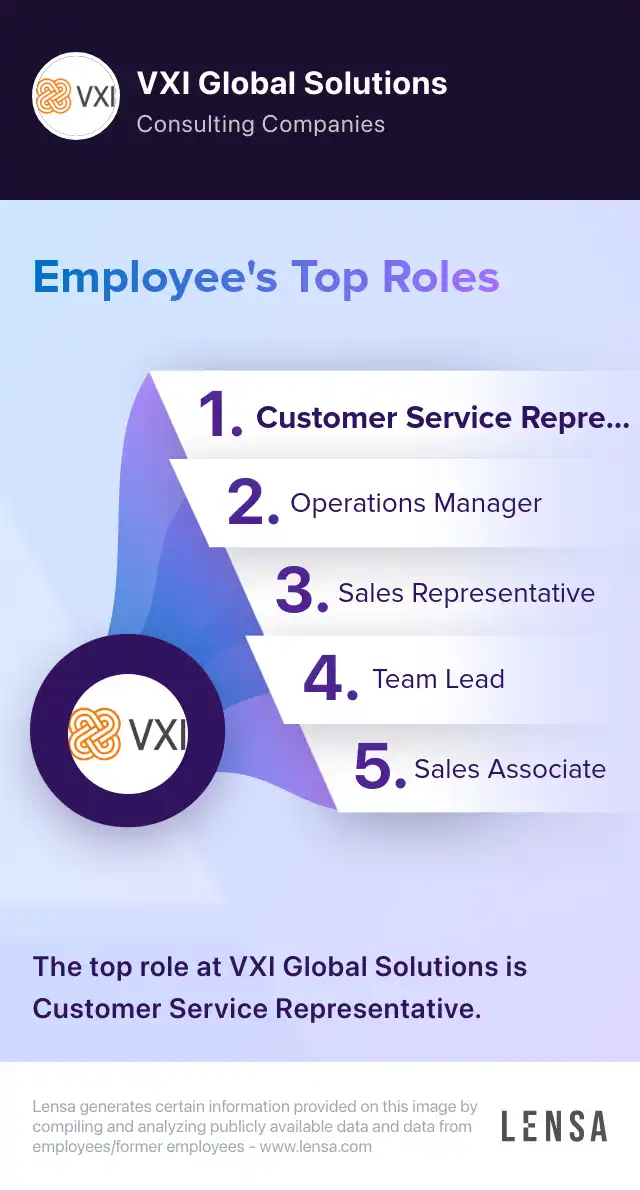 VXI

VXI Global Solutions
Consulting Companies

Employee's Top Roles

1. Customer Service Repre...
2. Operations Manager
3. Sales Representative
4. Team Lead
5. Sales Associate

VXI

The top role at VXI Global Solutions is Customer Service Representative.

Lensa generates certain information provided on this image by compiling and analyzing publicly available data and data from employees/former employees - www.lensa.com

LENSA