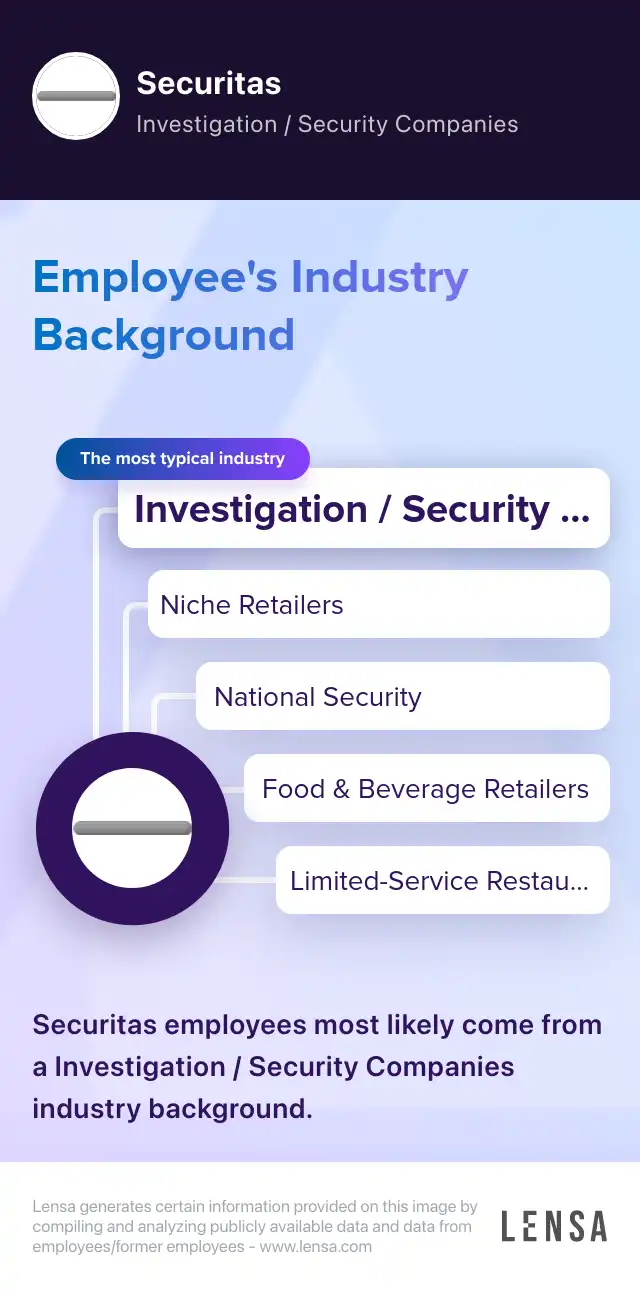 Securitas
Investigation / Security Companies

Employee's Industry Background

The most typical industry

Investigation / Security ...

Niche Retailers

National Security

Food & Beverage Retailers

Limited-Service Restau...

Securitas employees most likely come from a Investigation / Security Companies industry background.

Lensa generates certain information provided on this image by compiling and analyzing publicly available data and data from employees/former employees - www.lensa.com

LENSA