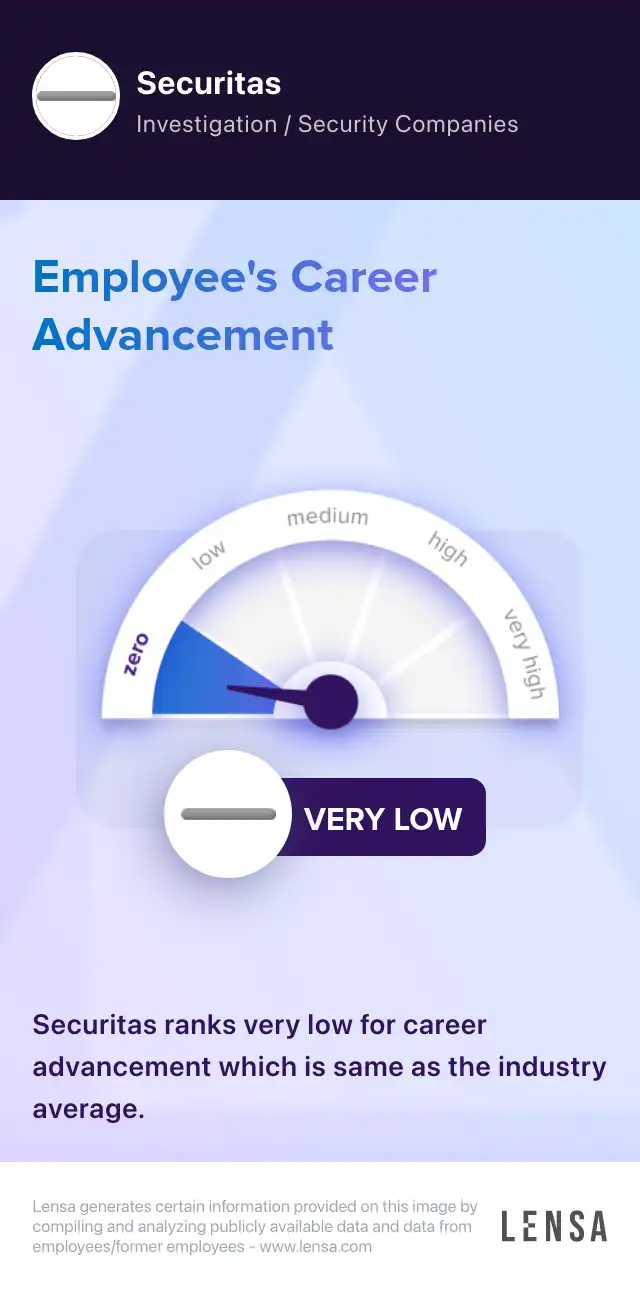 Securitas
Investigation / Security Companies

Employee's Career Advancement

zero
low
medium
high
very high

VERY LOW

Securitas ranks very low for career advancement which is same as the industry average.

Lensa generates certain information provided on this image by compiling and analyzing publicly available data and data from employees/former employees - www.lensa.com

LENSA