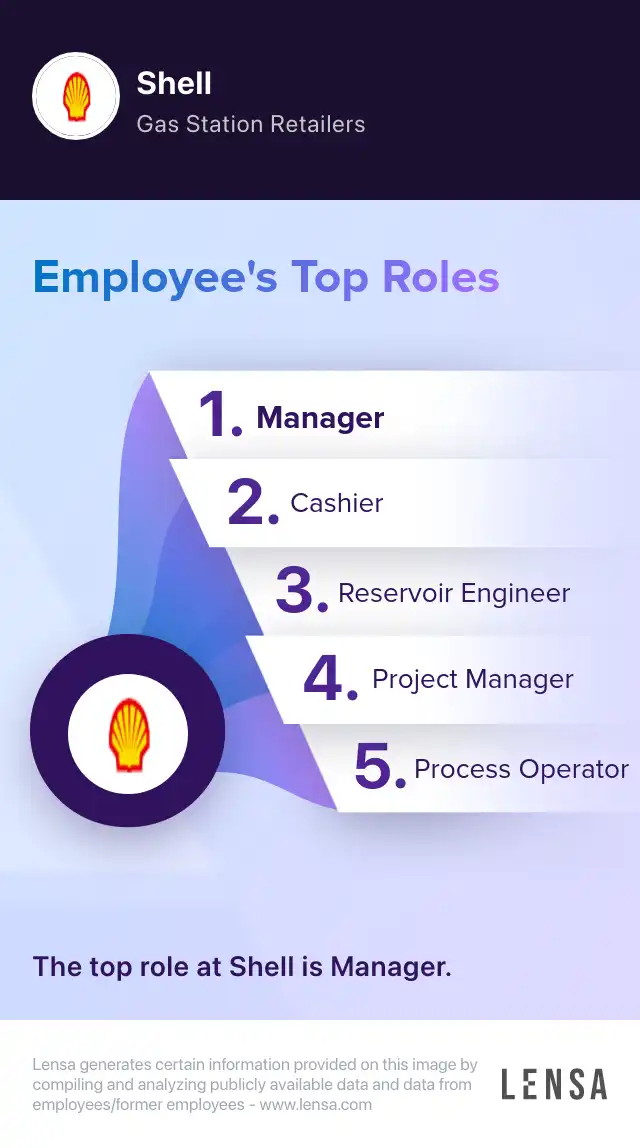 Shell
Gas Station Retailers

Employee's Top Roles

1. Manager
2. Cashier
3. Reservoir Engineer
4. Project Manager
5. Process Operator

The top role at Shell is Manager.

Lensa generates certain information provided on this image by compiling and analyzing publicly available data and data from employees/former employees - www.lensa.com

LENSA