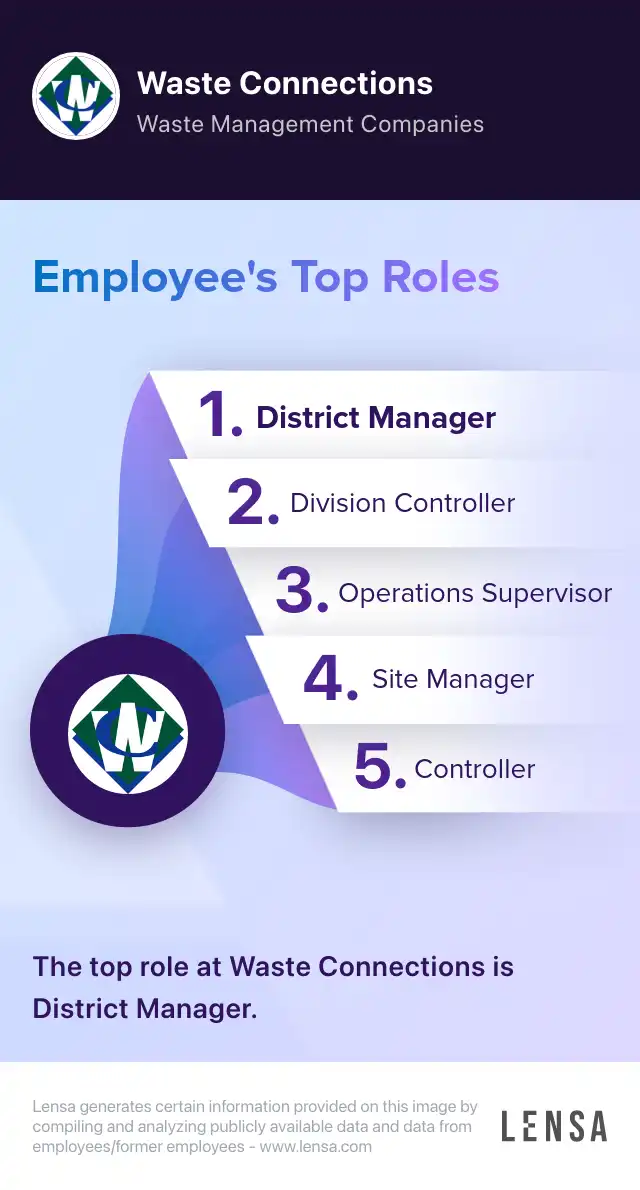 Waste Connections
Waste Management Companies

Employee's Top Roles

1. District Manager
2. Division Controller
3. Operations Supervisor
4. Site Manager
5. Controller

The top role at Waste Connections is District Manager.

Lensa generates certain information provided on this image by compiling and analyzing publicly available data and data from employees/former employees - www.lensa.com

LENSA