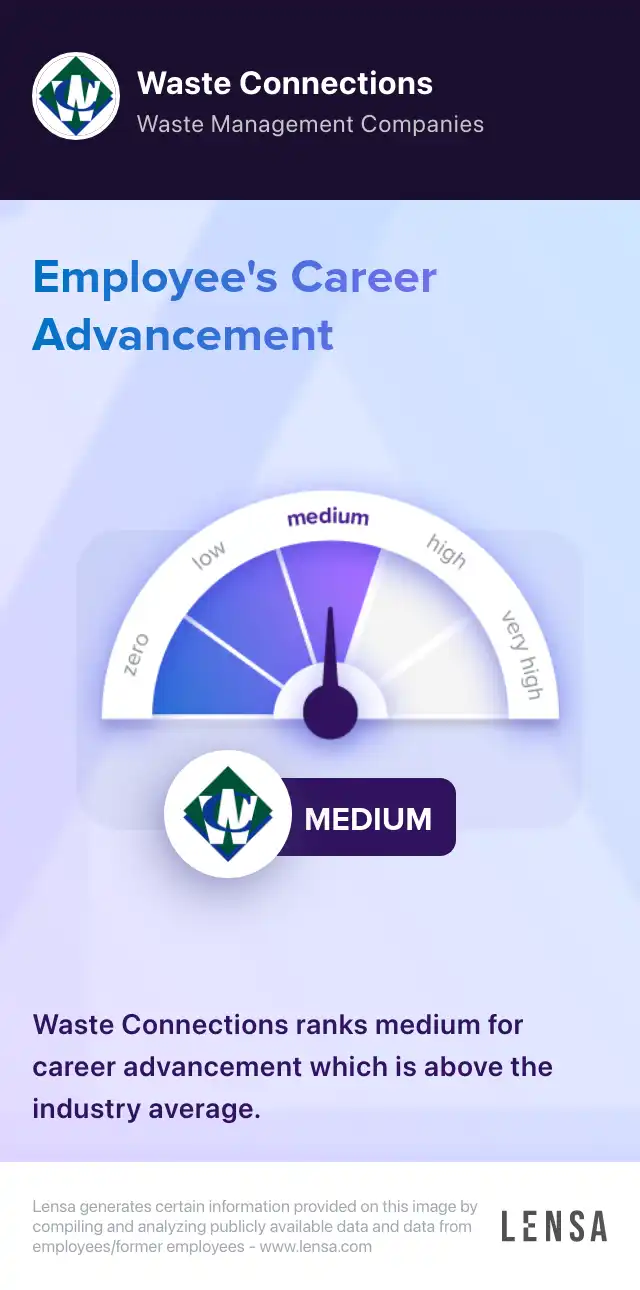 Waste Connections
Waste Management Companies

Employee's Career Advancement

zero
low
medium
high
very high

MEDIUM

Waste Connections ranks medium for career advancement which is above the industry average.

Lensa generates certain information provided on this image by compiling and analyzing publicly available data and data from employees/former employees - www.lensa.com

LENSA