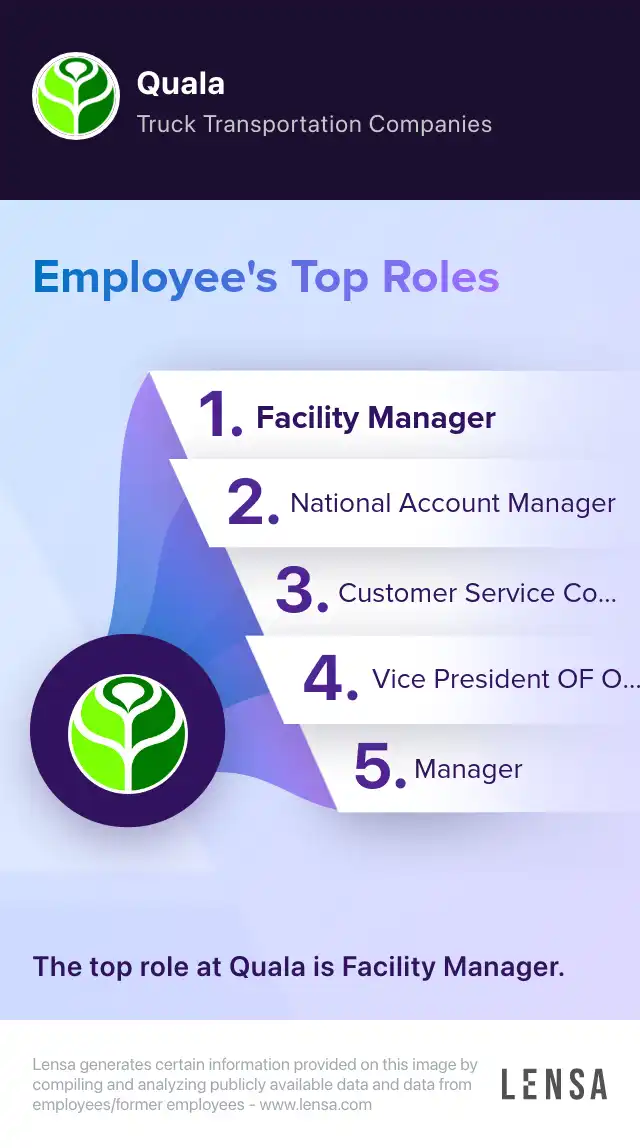 Quala
Truck Transportation Companies

Employee's Top Roles

1. Facility Manager

2. National Account Manager

3. Customer Service Co...

4. Vice President OF O...

5. Manager

The top role at Quala is Facility Manager.

Lensa generates certain information provided on this image by compiling and analyzing publicly available data and data from employees/former employees - www.lensa.com

LENSA