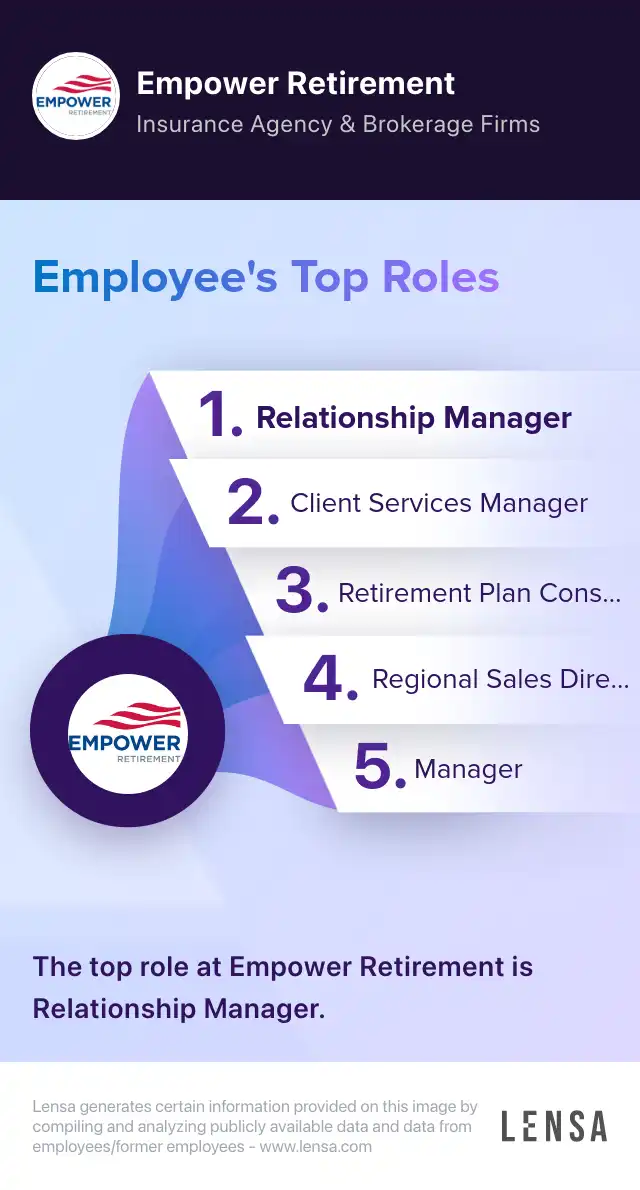 EMPOWER RETIREMENT

Empower Retirement
Insurance Agency & Brokerage Firms

Employee's Top Roles

1. Relationship Manager

2. Client Services Manager

3. Retirement Plan Cons...

4. Regional Sales Dire...

5. Manager

EMPOWER RETIREMENT

The top role at Empower Retirement is Relationship Manager.

Lensa generates certain information provided on this image by compiling and analyzing publicly available data and data from employees/former employees - www.lensa.com

LENSA